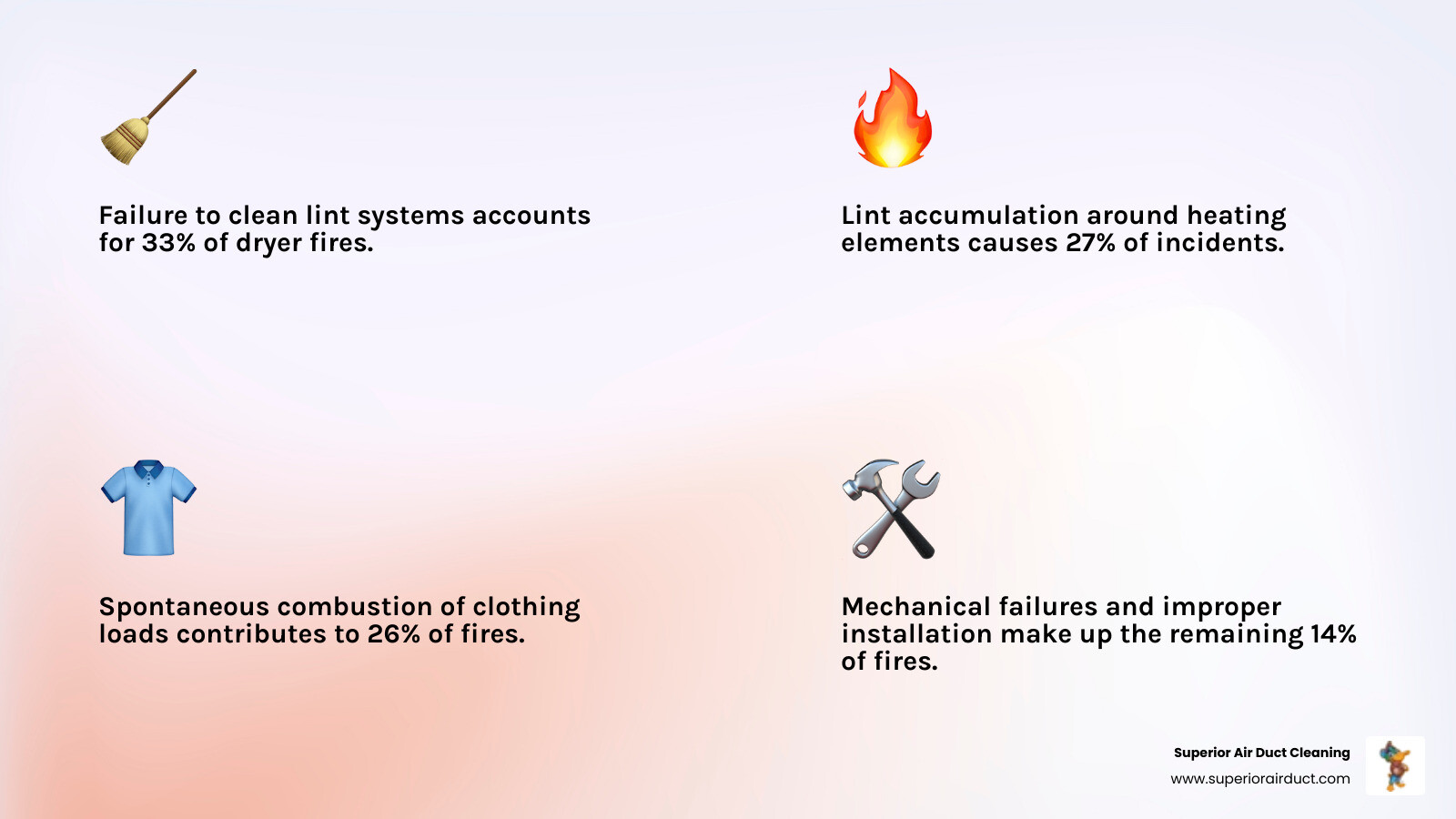 Failure to clean lint systems accounts for 33% of dryer fires.

Lint accumulation around heating elements causes 27% of incidents.

Spontaneous combustion of clothing loads contributes to 26% of fires.

Mechanical failures and improper installation make up the remaining 14% of fires.

Superior Air Duct Cleaning
www.superiorairduct.com