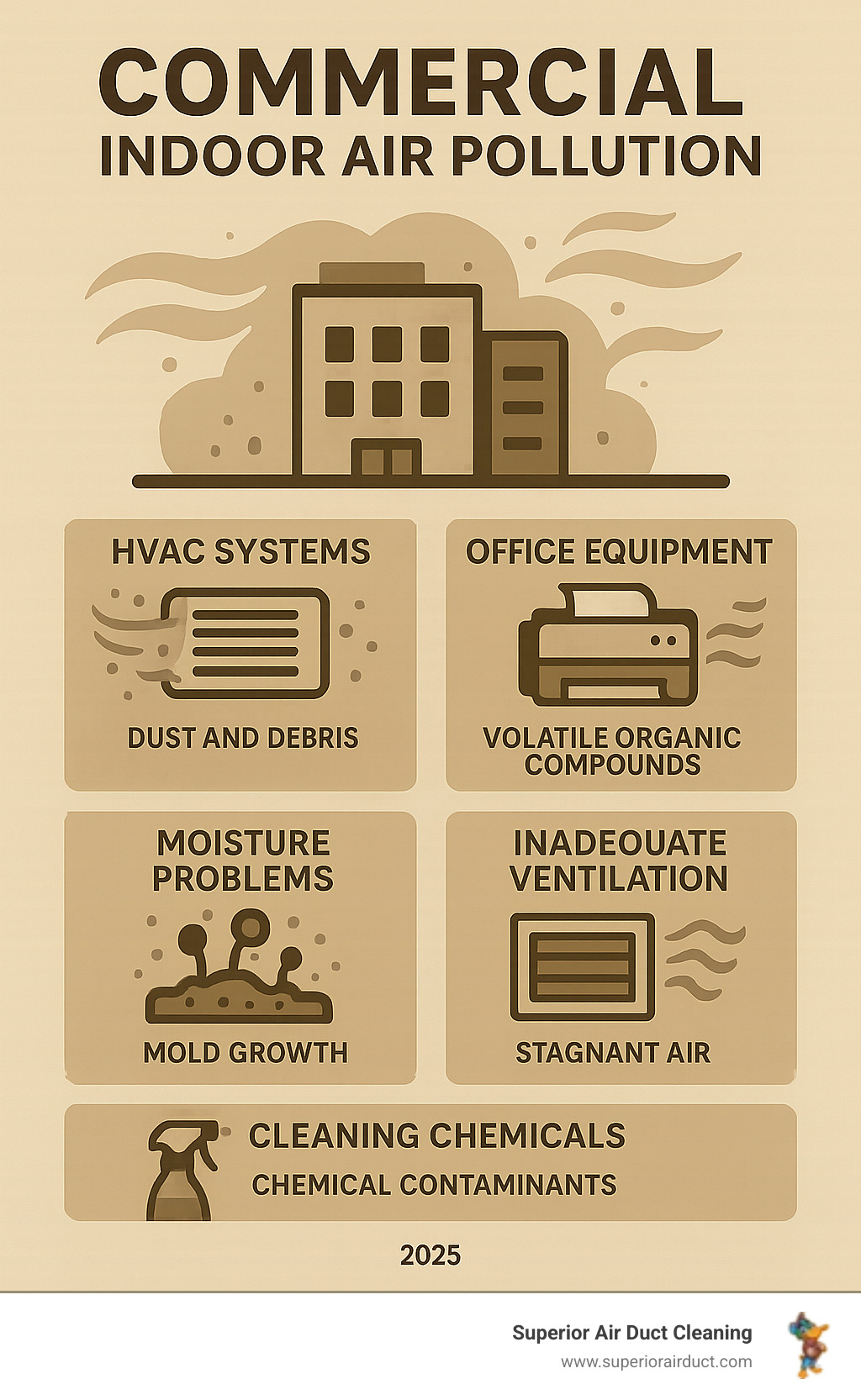 COMMERCIAL
INDOOR AIR POLLUTION

HVAC SYSTEMS

DUST AND DEBRIS

OFFICE EQUIPMENT

VOLATILE ORGANIC COMPOUNDS

MOISTURE PROBLEMS

MOLD GROWTH

INADEOUATE VENTILATION

STAGNANT AIR

CLEANING CHEMICALS

CHEMICAL CONTAMINANTS

2025

Superior Air Duct Cleaning
www.superiorairduct.com