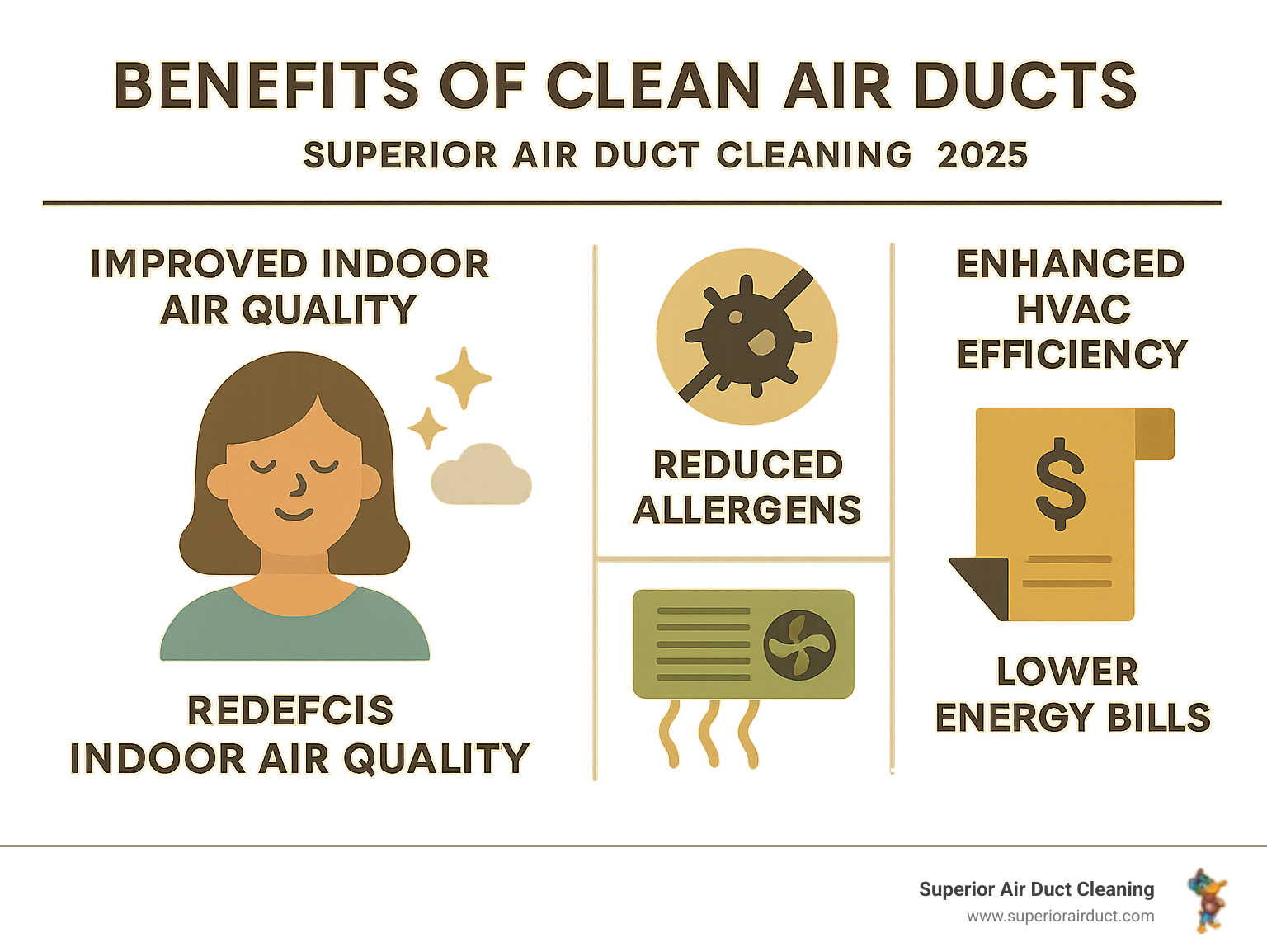 BENEFITS OF CLEAN AIR DUCTS

SUPERIOR AIR DUCT CLEANING 2025

IMPROVED INDOOR AIR QUALITY

REDEFCIS INDOOR AIR QUALITY

REDUCED ALLERGENS

ENHANCED HVAC EFFICIENCY

$

LOWER ENERGY BILLS

Superior Air Duct Cleaning
www.superiorairduct.com