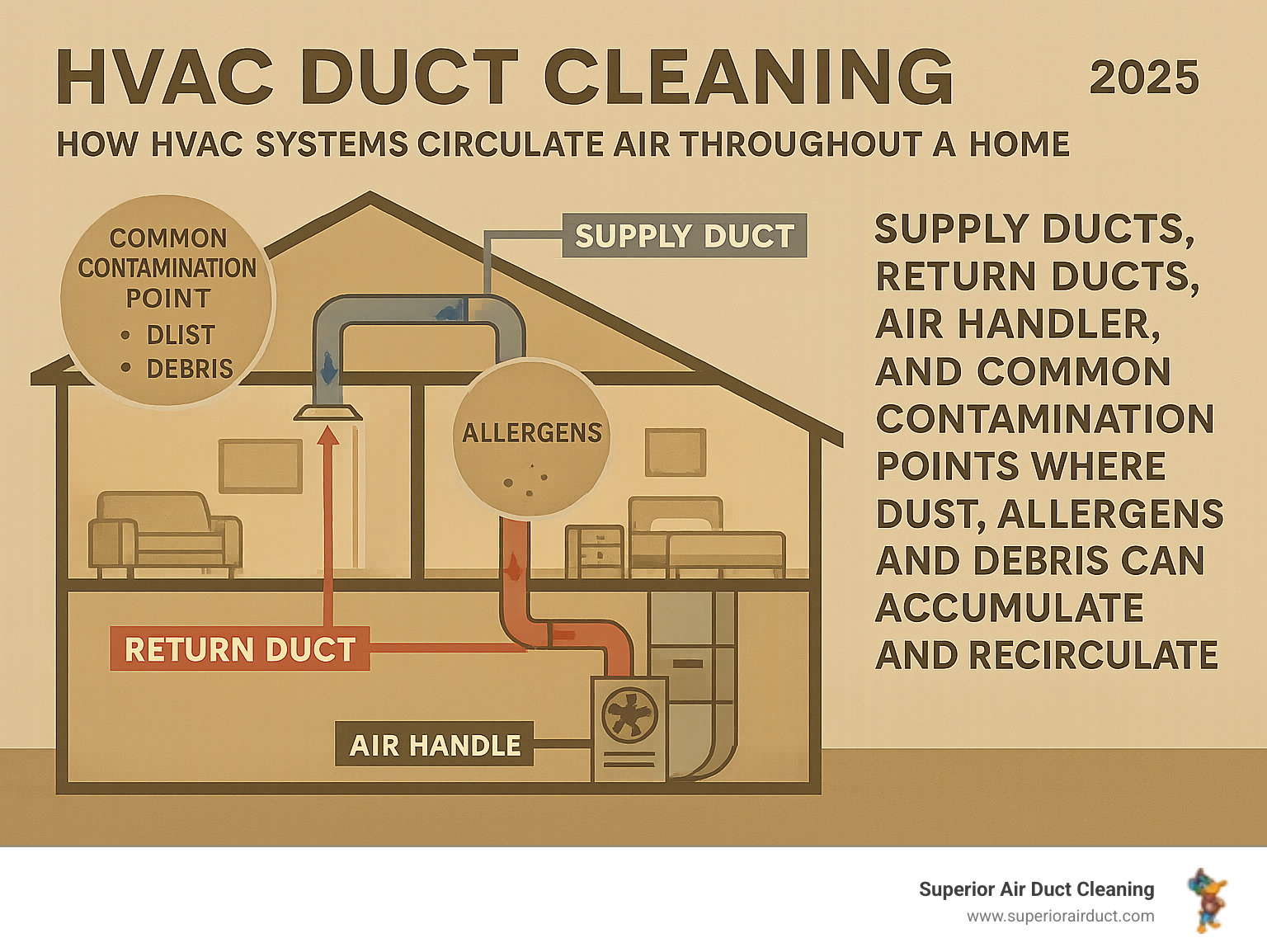 HVAC DUCT CLEANING 2025

HOW HVAC SYSTEMS CIRCULATE AIR THROUGHOUT A HOME

COMMON CONTAMINATION POINT
• DLIST
• DEBRIS

SUPPLY DUCT

ALLERGENS

RETURN DUCT

AIR HANDLE

SUPPLY DUCTS, RETURN DUCTS, AIR HANDLER, AND COMMON CONTAMINATION POINTS WHERE DUST, ALLERGENS AND DEBRIS CAN ACCUMULATE AND RECIRCULATE

Superior Air Duct Cleaning
www.superiorairduct.com