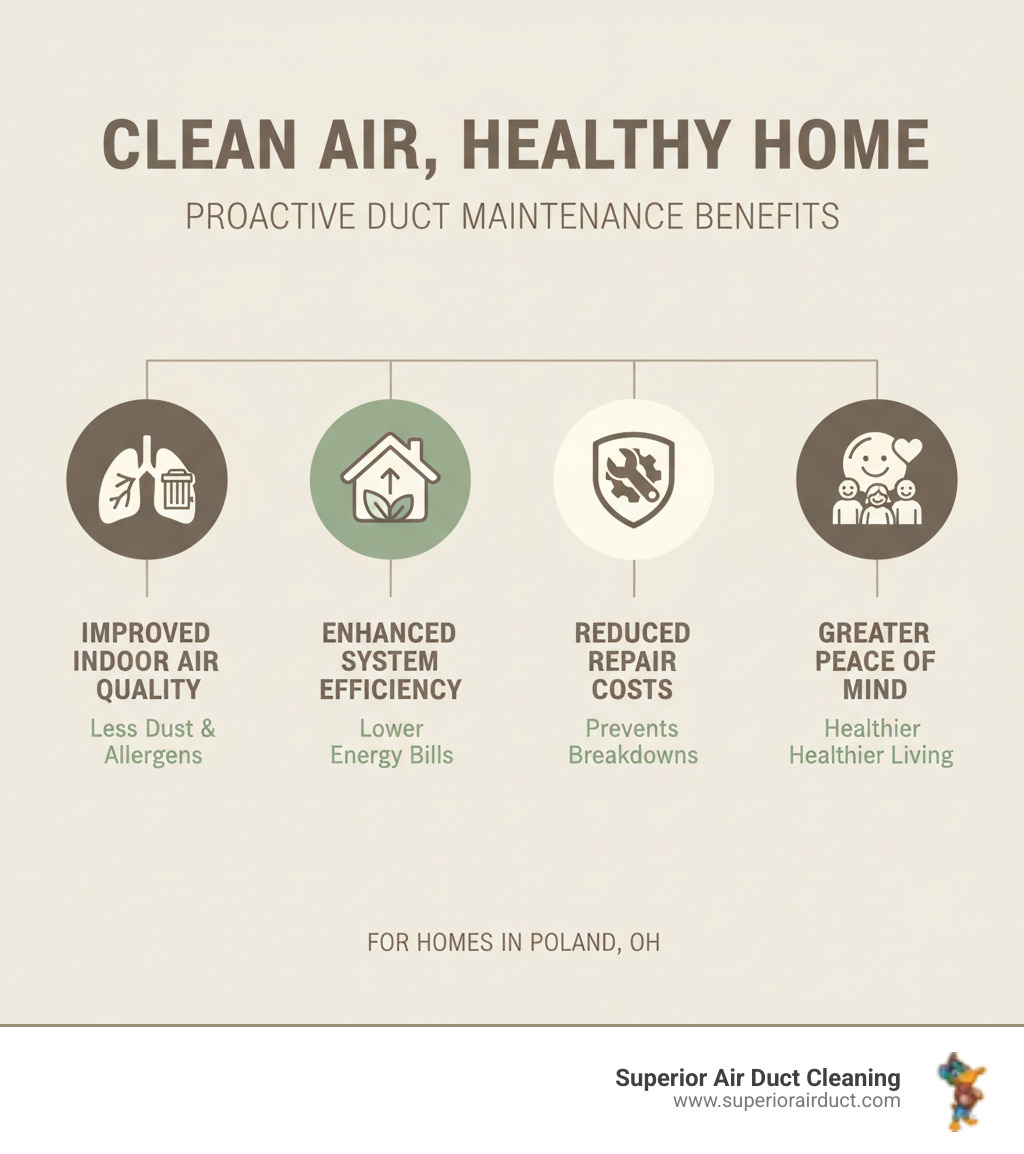 CLEAN AIR, HEALTHY HOME

PROACTIVE DUCT MAINTENANCE BENEFITS

IMPROVED INDOOR AIR QUALITY
Less Dust & Allergens

ENHANCED SYSTEM EFFICIENCY
Lower Energy Bills

REDUCED REPAIR COSTS
Prevents Breakdowns

GREATER PEACE OF MIND
Healthier Healthier Living

FOR HOMES IN POLAND, OH

Superior Air Duct Cleaning
www.superiorairduct.com