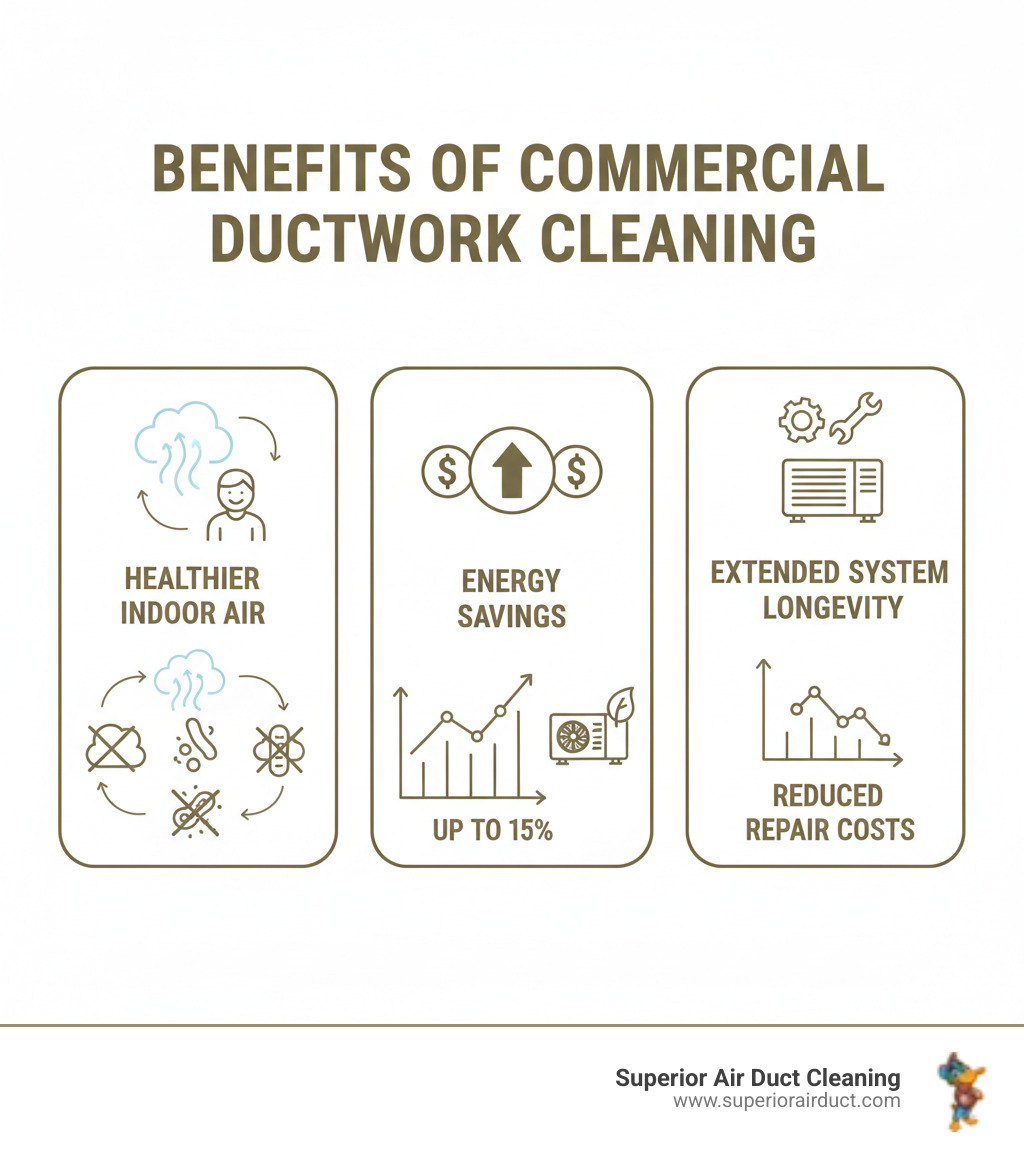 BENEFITS OF COMMERCIAL DUCTWORK CLEANING

$ $

HEALTHIER INDOOR AIR

ENERGY SAVINGS

UP TO 15%

EXTENDED SYSTEM LONGEVITY

REDUCED REPAIR COSTS

Superior Air Duct Cleaning
www.superiorairduct.com