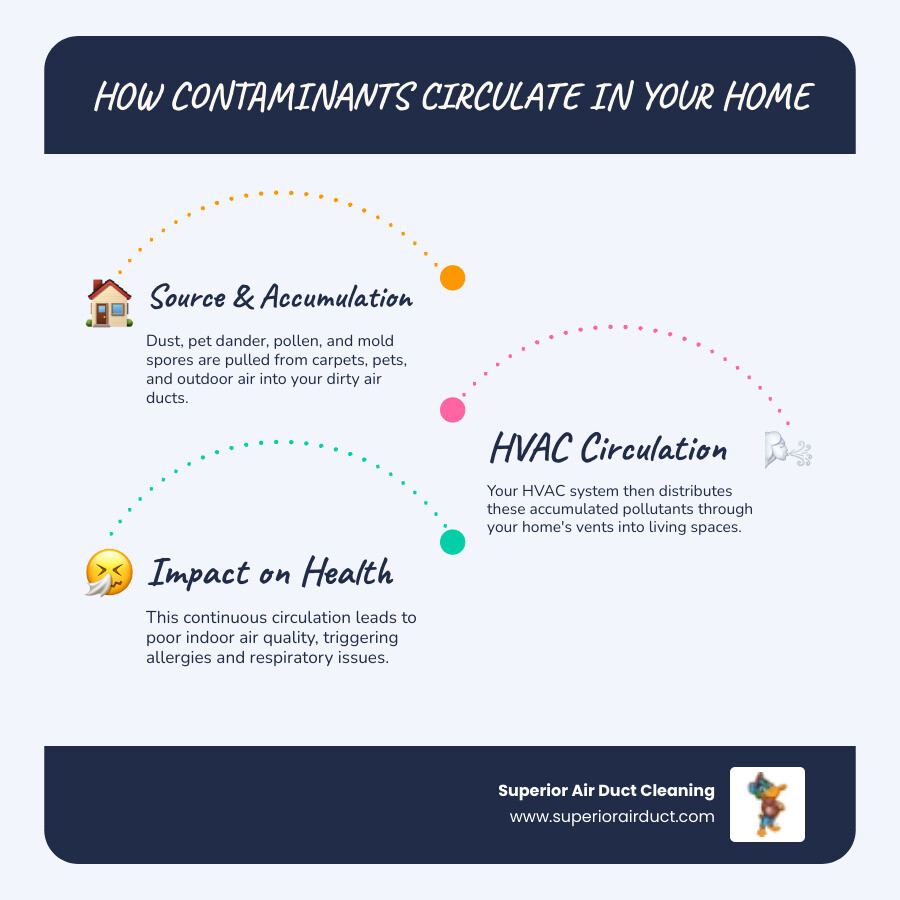 HOW CONTAMINANTS CIRCULATE IN YOUR HOME

Source & Accumulation

Dust, pet dander, pollen, and mold spores are pulled from carpets, pets, and outdoor air into your dirty air ducts.

HVAC Circulation

Your HVAC system then distributes these accumulated pollutants through your home's vents into living spaces.

Impact on Health

This continuous circulation leads to poor indoor air quality, triggering allergies and respiratory issues.

Superior Air Duct Cleaning
www.superiorairduct.com