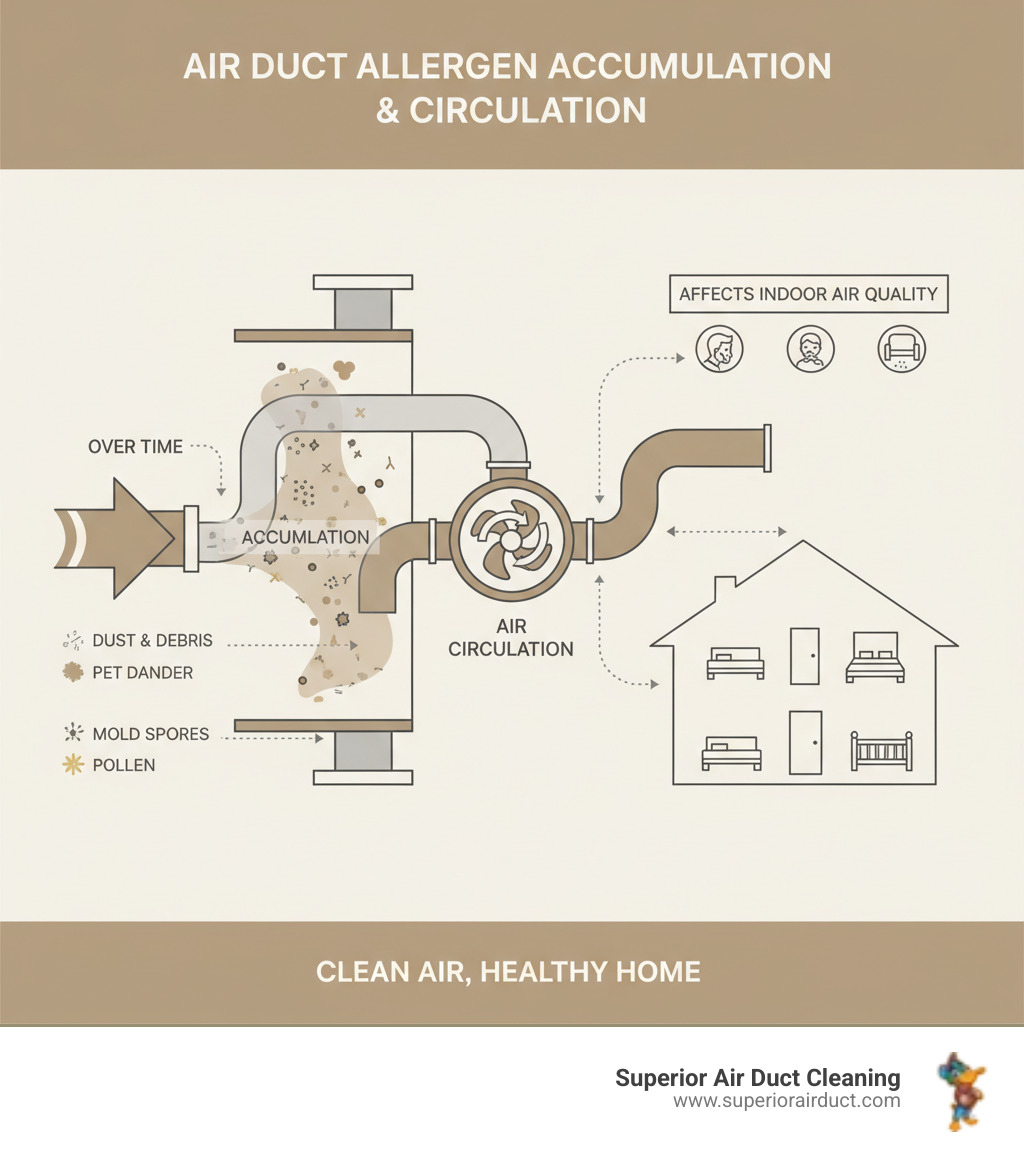 AIR DUCT ALLERGEN ACCUMULATION & CIRCULATION

AFFECTS INDOOR AIR QUALITY

OVER TIME

ACCUMULATION

AIR CIRCULATION

DUST & DEBRIS
PET DANDER

MOLD SPORES
POLLEN

CLEAN AIR, HEALTHY HOME

Superior Air Duct Cleaning
www.superiorairduct.com