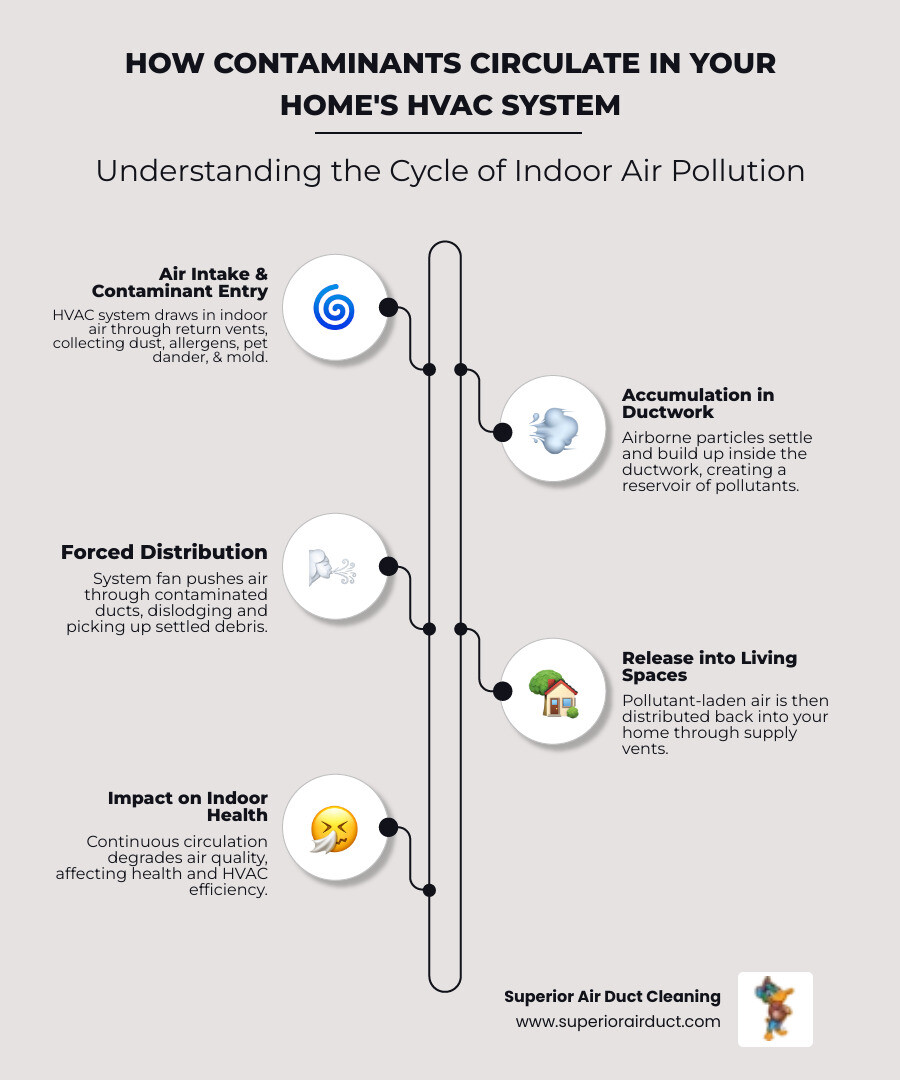 HOW CONTAMINANTS CIRCULATE IN YOUR HOME'S HVAC SYSTEM

Understanding the Cycle of Indoor Air Pollution

Air Intake & Contaminant Entry
HVAC system draws in indoor air through return vents, collecting dust, allergens, pet dander, & mold.

Accumulation in Ductwork
Airborne particles settle and build up inside the ductwork, creating a reservoir of pollutants.

Forced Distribution
System fan pushes air through contaminated ducts, dislodging and picking up settled debris.

Release into Living Spaces
Pollutant-laden air is then distributed back into your home through supply vents.

Impact on Indoor Health
Continuous circulation degrades air quality, affecting health and HVAC efficiency.

Superior Air Duct Cleaning
www.superiorairduct.com