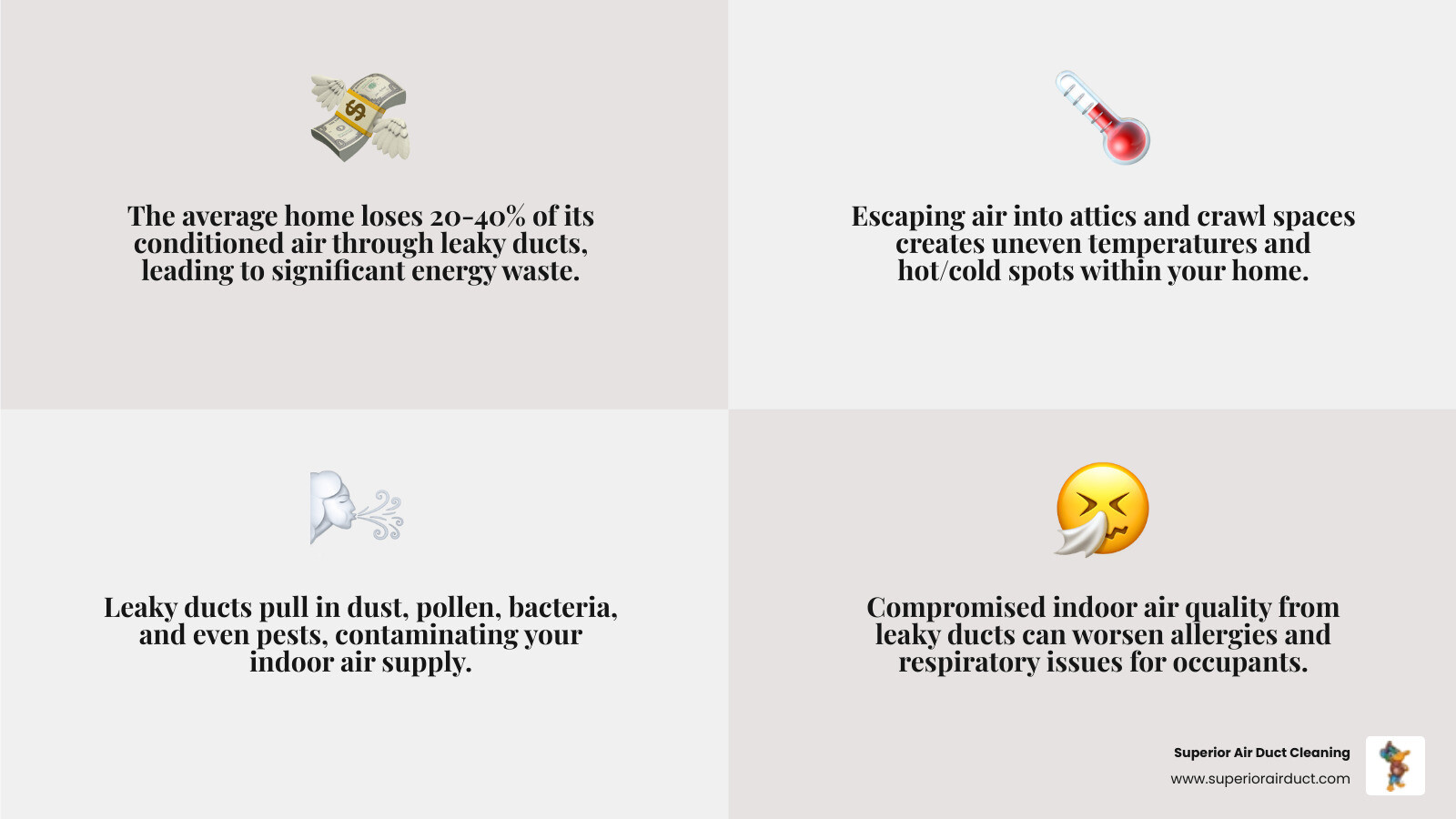 The average home loses 20-40% of its conditioned air through leaky ducts, leading to significant energy waste.

Escaping air into attics and crawl spaces creates uneven temperatures and hot/cold spots within your home.

Leaky ducts pull in dust, pollen, bacteria, and even pests, contaminating your indoor air supply.

Compromised indoor air quality from leaky ducts can worsen allergies and respiratory issues for occupants.

Superior Air Duct Cleaning
www.superiorairduct.com