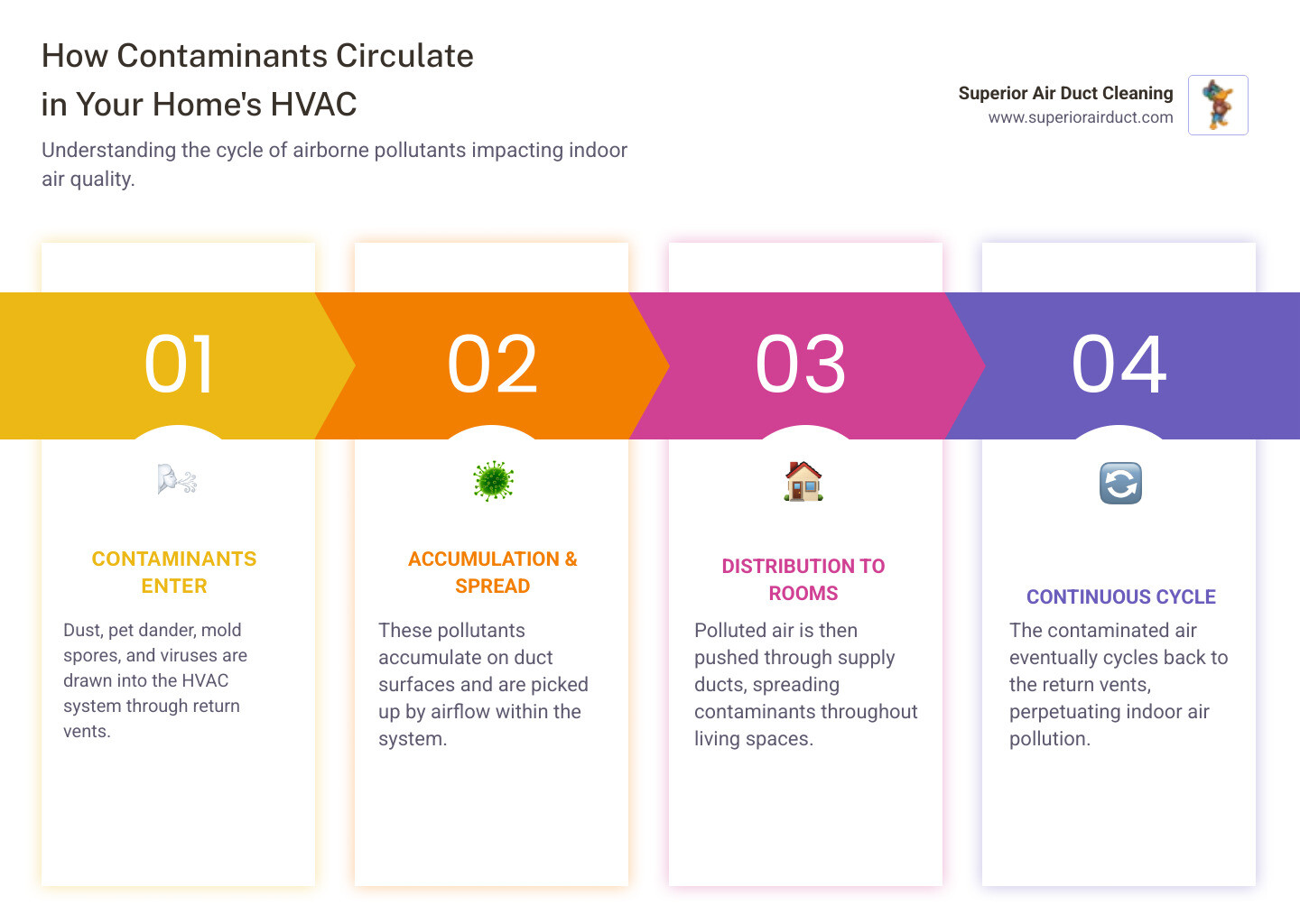 How Contaminants Circulate in Your Home's HVAC

Understanding the cycle of airborne pollutants impacting indoor air quality.

Superior Air Duct Cleaning
www.superiorairduct.com

01

CONTAMINANTS ENTER

Dust, pet dander, mold spores, and viruses are drawn into the HVAC system through return vents.

02

ACCUMULATION & SPREAD

These pollutants accumulate on duct surfaces and are picked up by airflow within the system.

03

DISTRIBUTION TO ROOMS

Polluted air is then pushed through supply ducts, spreading contaminants throughout living spaces.

04

CONTINUOUS CYCLE

The contaminated air eventually cycles back to the return vents, perpetuating indoor air pollution.