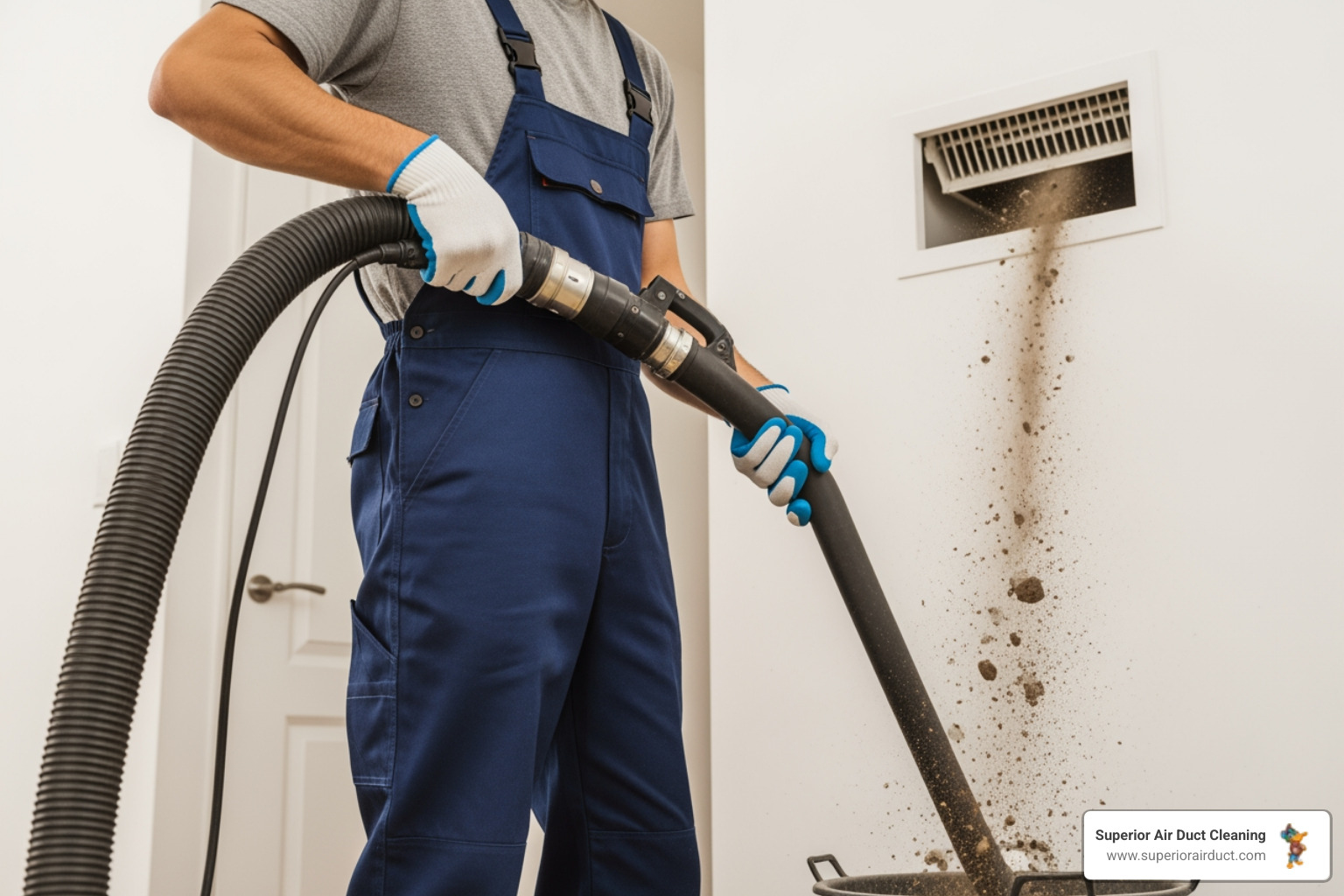 Superior Air Duct Cleaning
www.superiorairduct.com