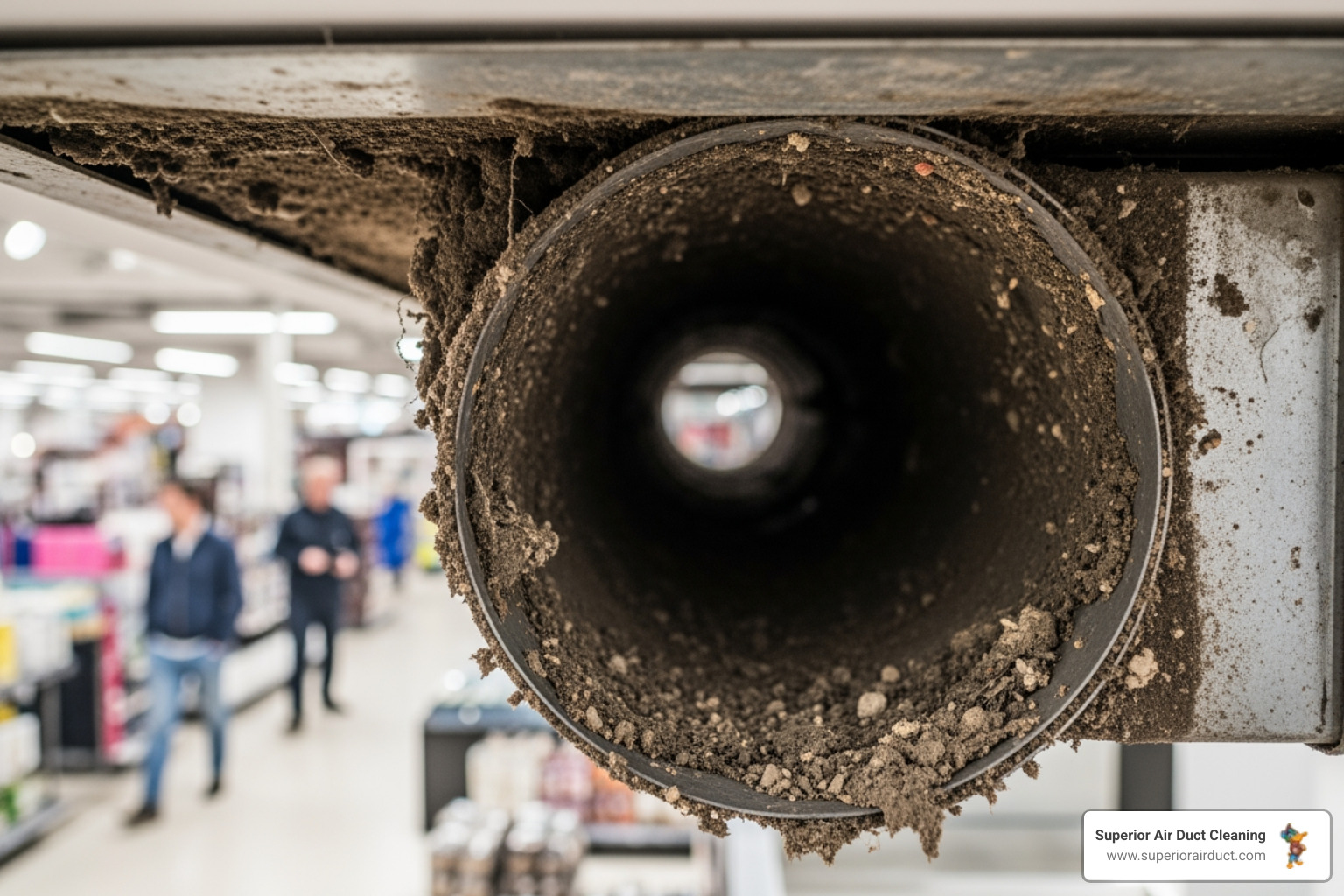 Superior Air Duct Cleaning
www.superiorairduct.com