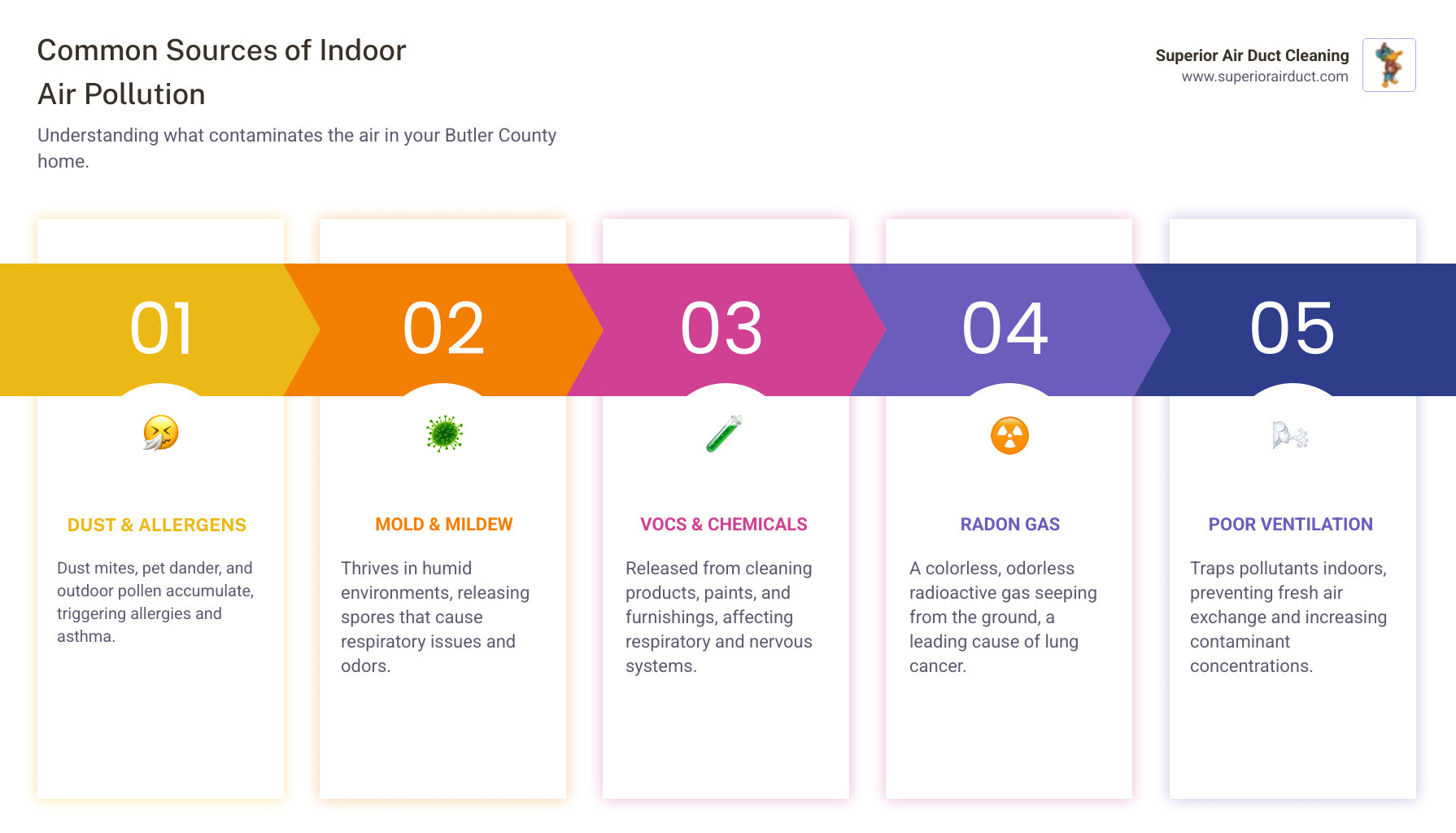 Common Sources of Indoor Air Pollution

Understanding what contaminates the air in your Butler County home.

Superior Air Duct Cleaning
www.superiorairduct.com

01

DUST & ALLERGENS

Dust mites, pet dander, and outdoor pollen accumulate, triggering allergies and asthma.

02

MOLD & MILDEW

Thrives in humid environments, releasing spores that cause respiratory issues and odors.

03

VOCS & CHEMICALS

Released from cleaning products, paints, and furnishings, affecting respiratory and nervous systems.

04

RADON GAS

A colorless, odorless radioactive gas seeping from the ground, a leading cause of lung cancer.

05

POOR VENTILATION

Traps pollutants indoors, preventing fresh air exchange and increasing contaminant concentrations.