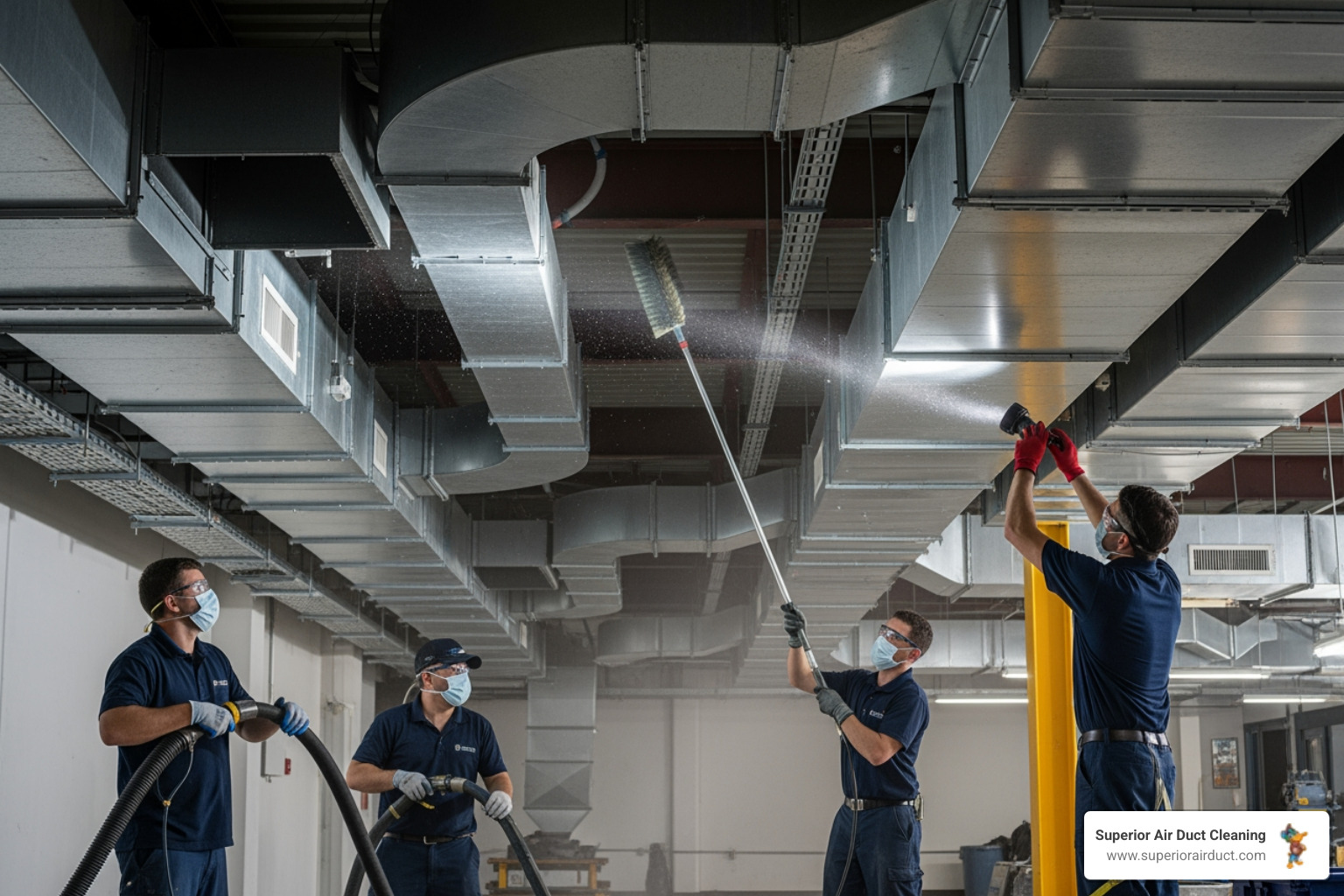 Superior Air Duct Cleaning
www.superiorairduct.com