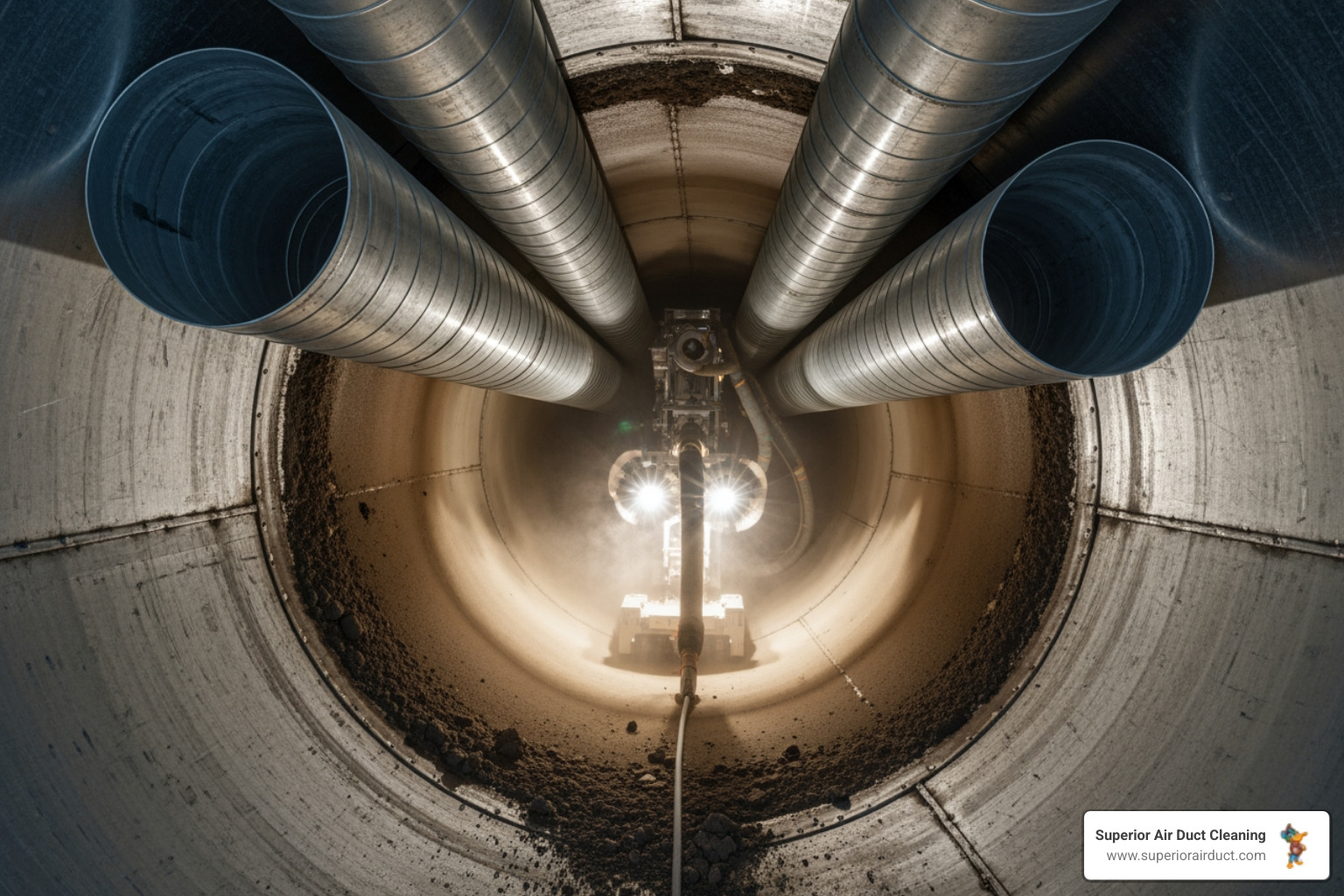 Superior Air Duct Cleaning
www.superiorairduct.com