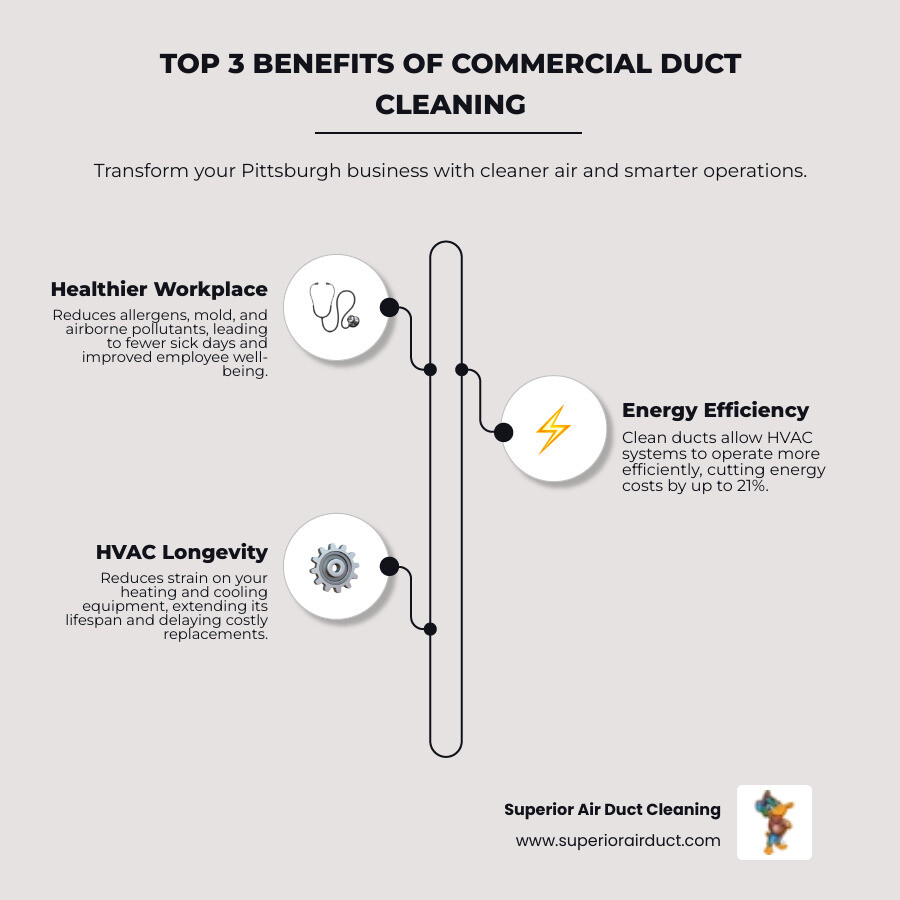 TOP 3 BENEFITS OF COMMERCIAL DUCT CLEANING

Transform your Pittsburgh business with cleaner air and smarter operations.

Healthier Workplace
Reduces allergens, mold, and airborne pollutants, leading to fewer sick days and improved employee well-being.

Energy Efficiency
Clean ducts allow HVAC systems to operate more efficiently, cutting energy costs by up to 21%.

HVAC Longevity
Reduces strain on your heating and cooling equipment, extending its lifespan and delaying costly replacements.

Superior Air Duct Cleaning
www.superiorairduct.com