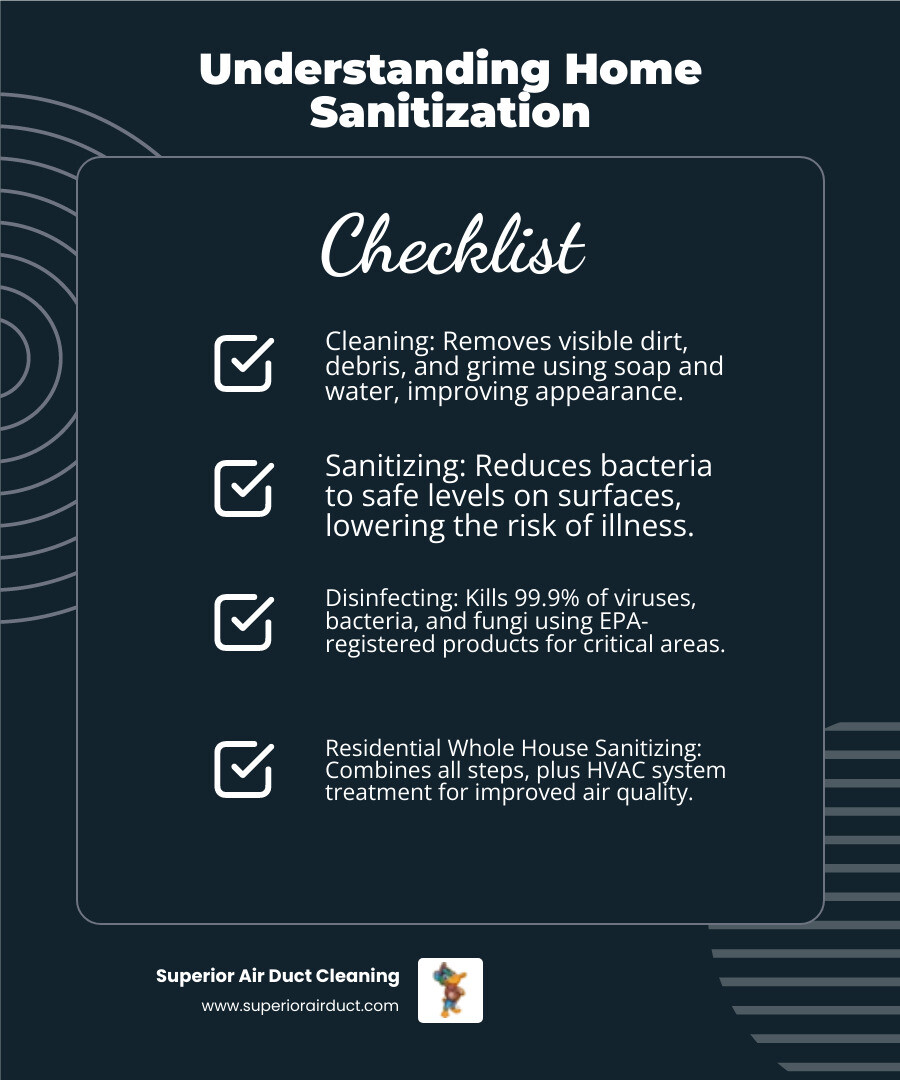 Understanding Home Sanitization

Checklist

Cleaning: Removes visible dirt, debris, and grime using soap and water, improving appearance.

Sanitizing: Reduces bacteria to safe levels on surfaces, lowering the risk of illness.

Disinfecting: Kills 99.9% of viruses, bacteria, and fungi using EPA-registered products for critical areas.

Residential Whole House Sanitizing: Combines all steps, plus HVAC system treatment for improved air quality.

Superior Air Duct Cleaning
www.superiorairduct.com