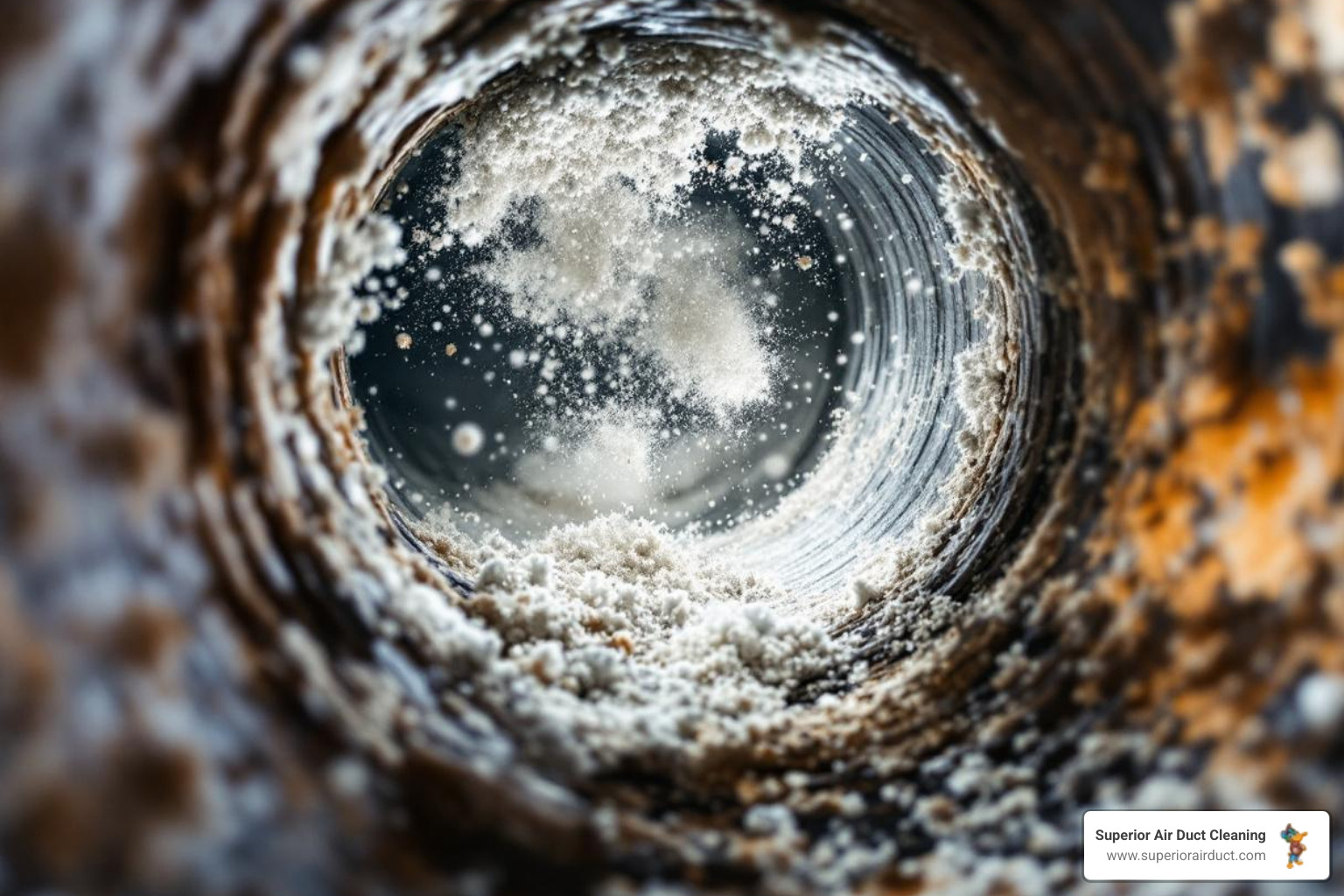 Superior Air Duct Cleaning
www.superiorairduct.com