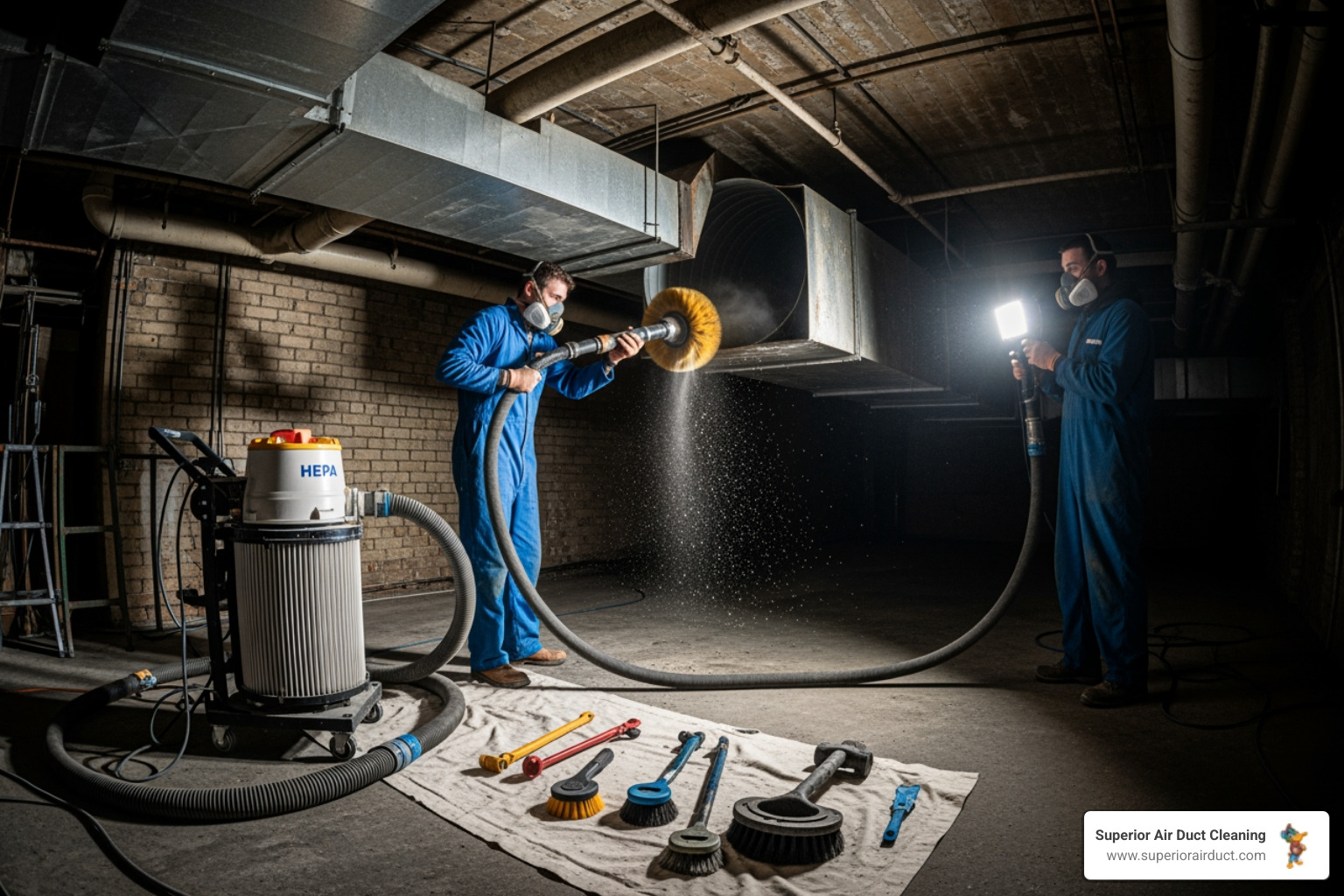 HEPA

Superior Air Duct Cleaning
www.superiorairduct.com