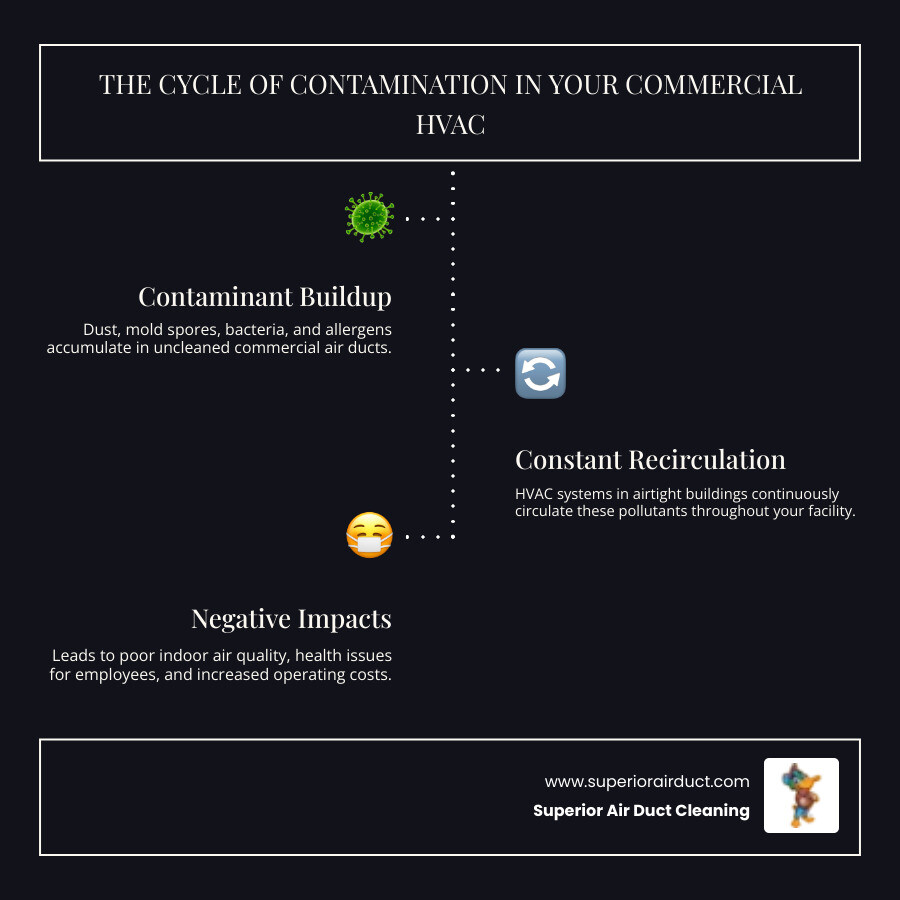 THE CYCLE OF CONTAMINATION IN YOUR COMMERCIAL HVAC

Contaminant Buildup

Dust, mold spores, bacteria, and allergens accumulate in uncleaned commercial air ducts.

Constant Recirculation

HVAC systems in airtight buildings continuously circulate these pollutants throughout your facility.

Negative Impacts

Leads to poor indoor air quality, health issues for employees, and increased operating costs.

www.superiorairduct.com
Superior Air Duct Cleaning