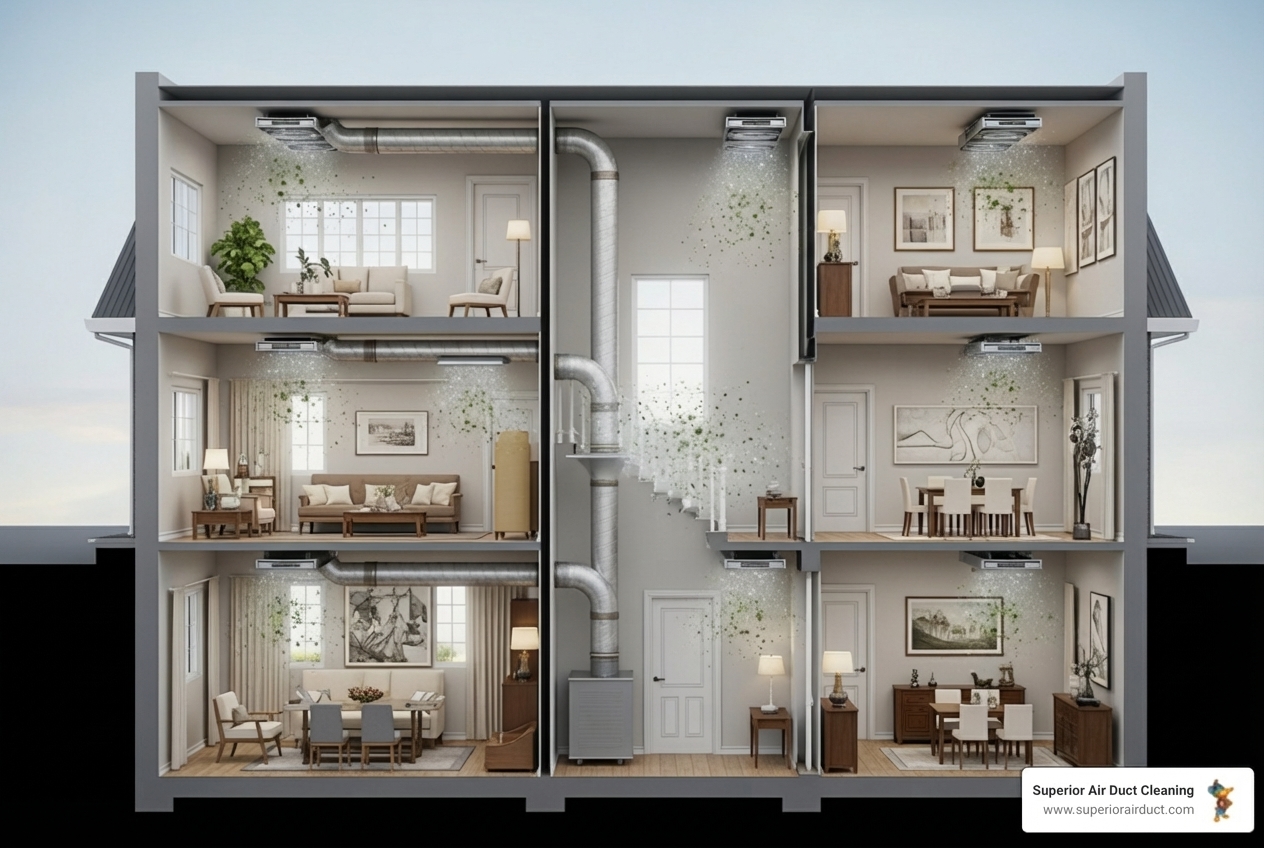 Superior Air Duct Cleaning
www.superiorairduct.com