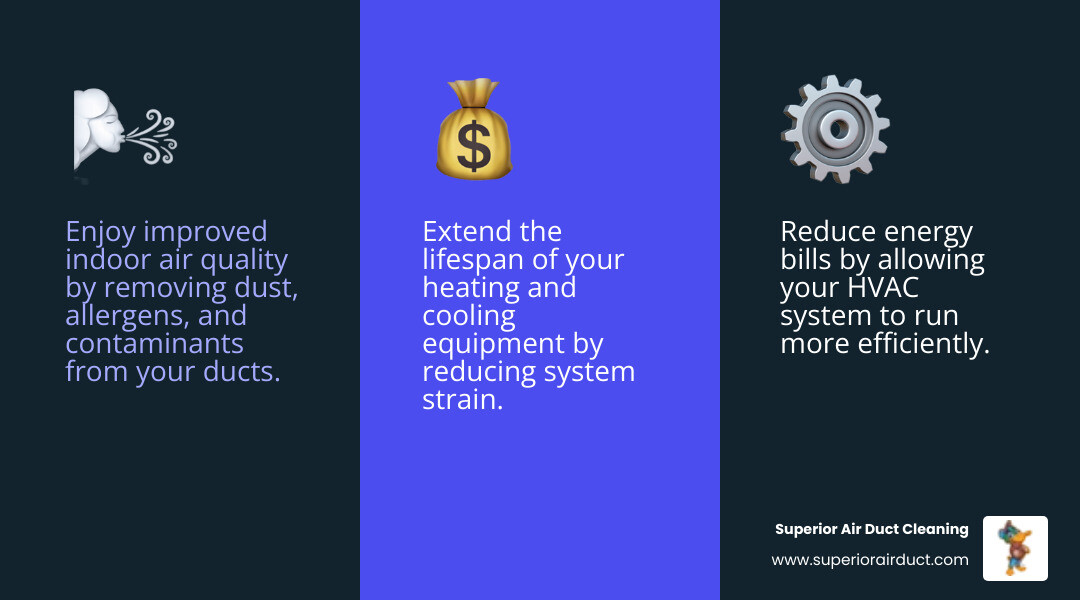 Enjoy improved indoor air quality by removing dust, allergens, and contaminants from your ducts.

Extend the lifespan of your heating and cooling equipment by reducing system strain.

Reduce energy bills by allowing your HVAC system to run more efficiently.

Superior Air Duct Cleaning
www.superiorairduct.com