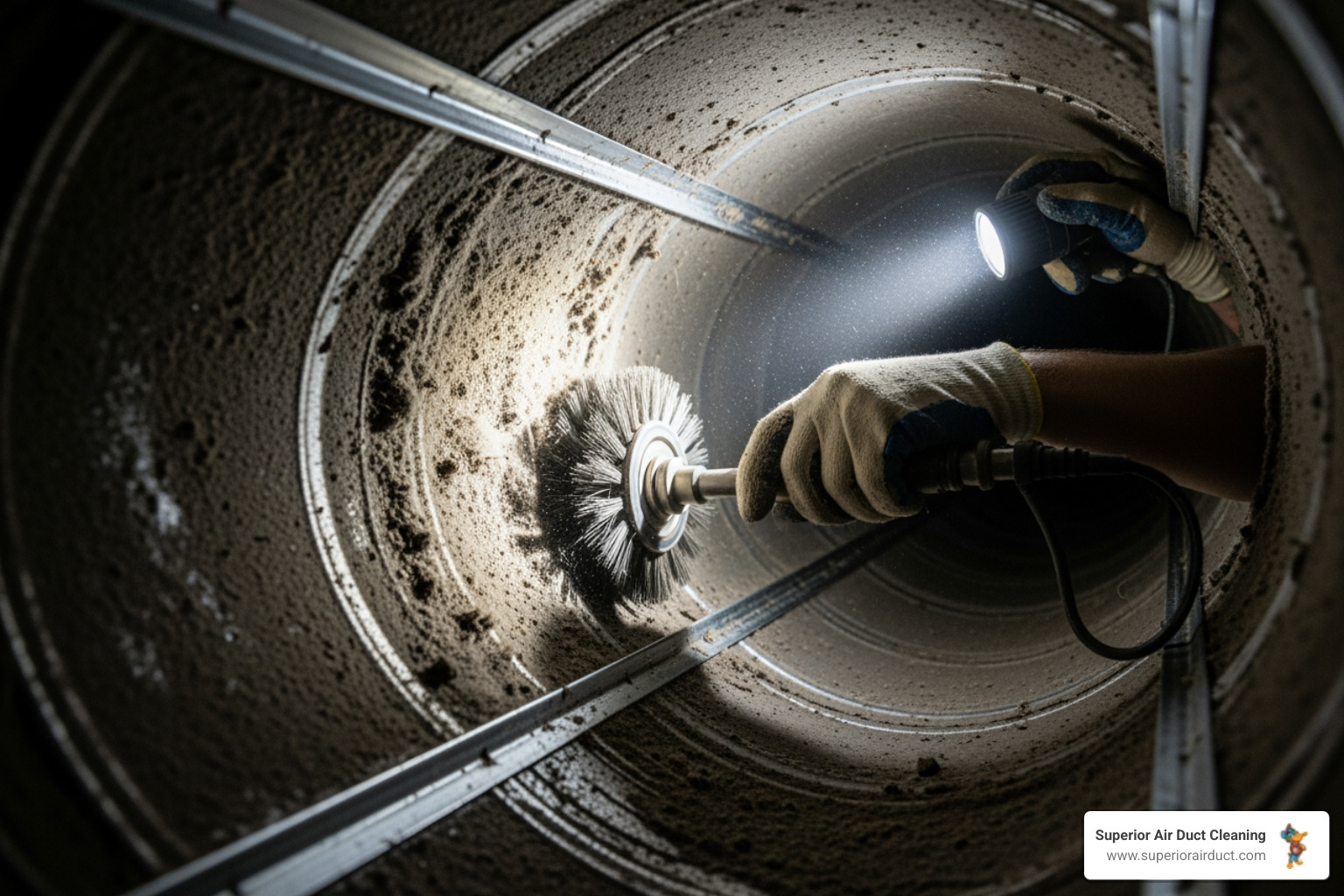 Superior Air Duct Cleaning
www.superiorairduct.com