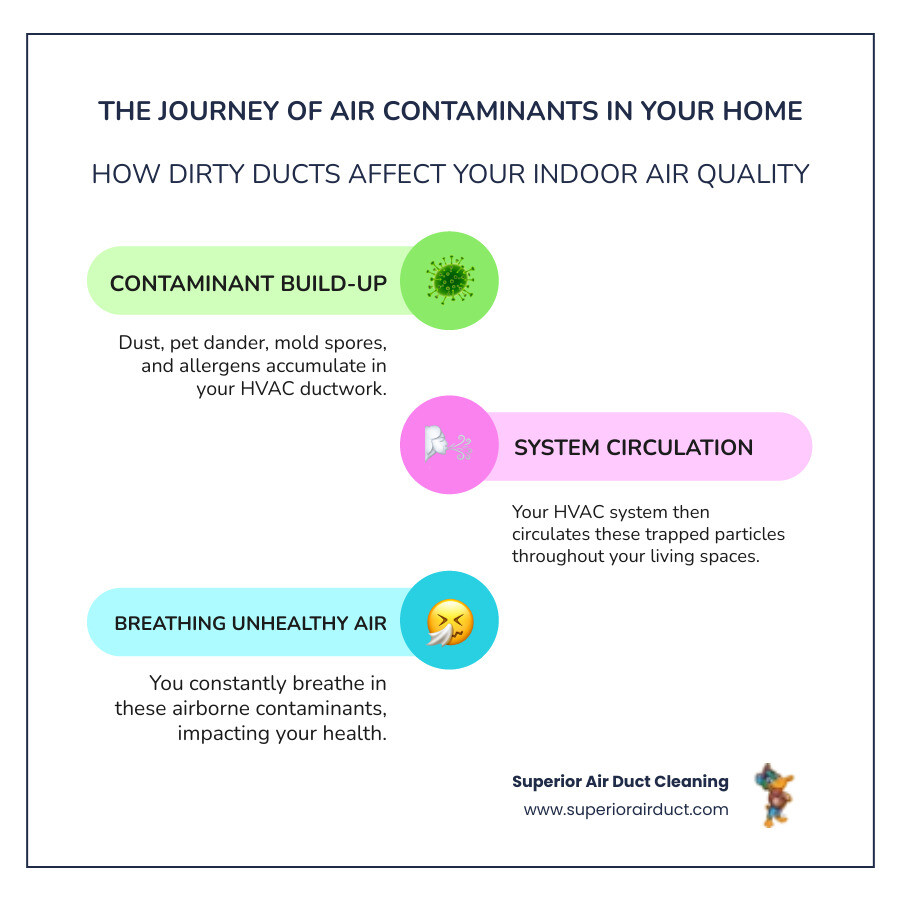 THE JOURNEY OF AIR CONTAMINANTS IN YOUR HOME

HOW DIRTY DUCTS AFFECT YOUR INDOOR AIR QUALITY

CONTAMINANT BUILD-UP

Dust, pet dander, mold spores, and allergens accumulate in your HVAC ductwork.

SYSTEM CIRCULATION

Your HVAC system then circulates these trapped particles throughout your living spaces.

BREATHING UNHEALTHY AIR

You constantly breathe in these airborne contaminants, impacting your health.

Superior Air Duct Cleaning
www.superiorairduct.com