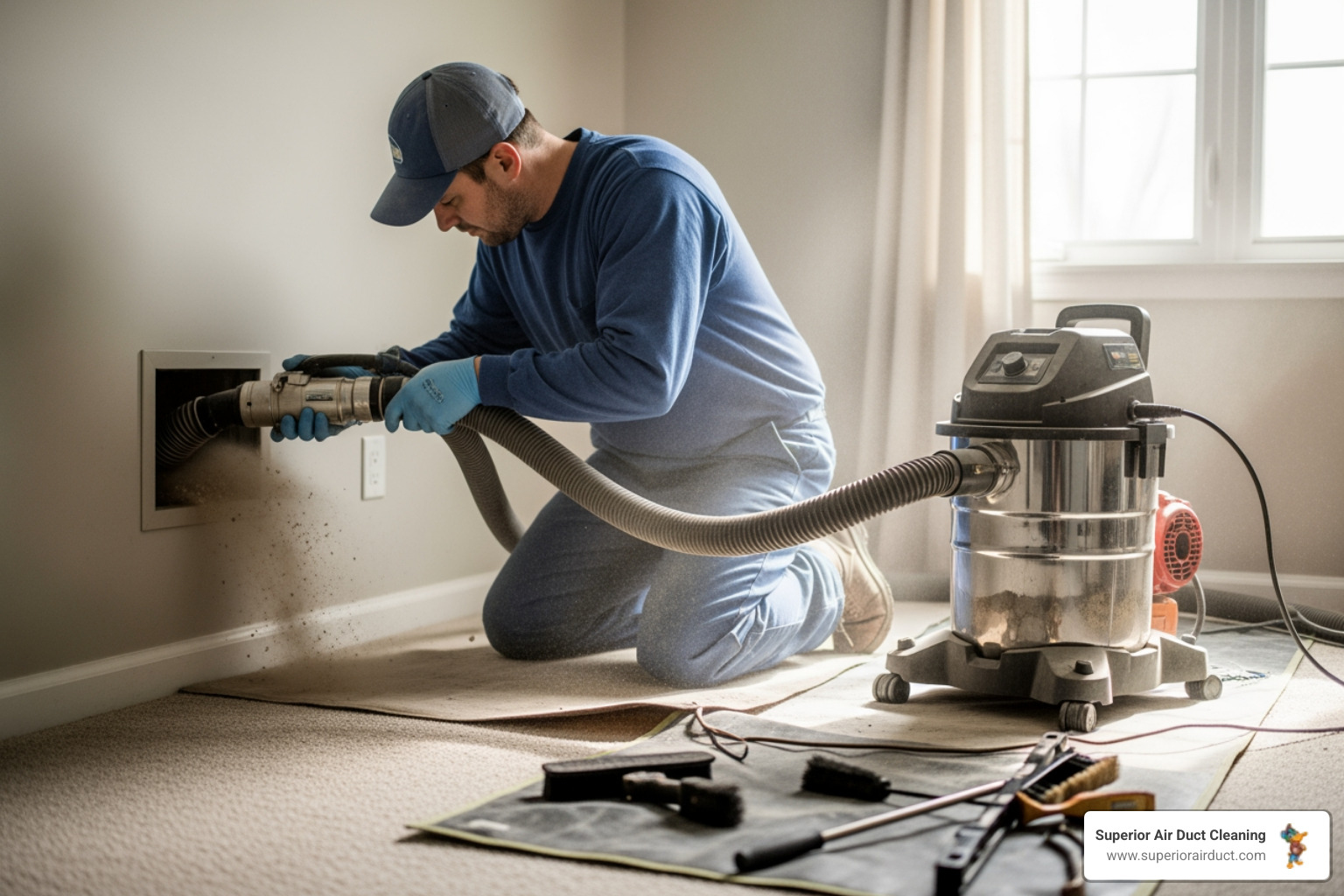 Superior Air Duct Cleaning
www.superiorairduct.com