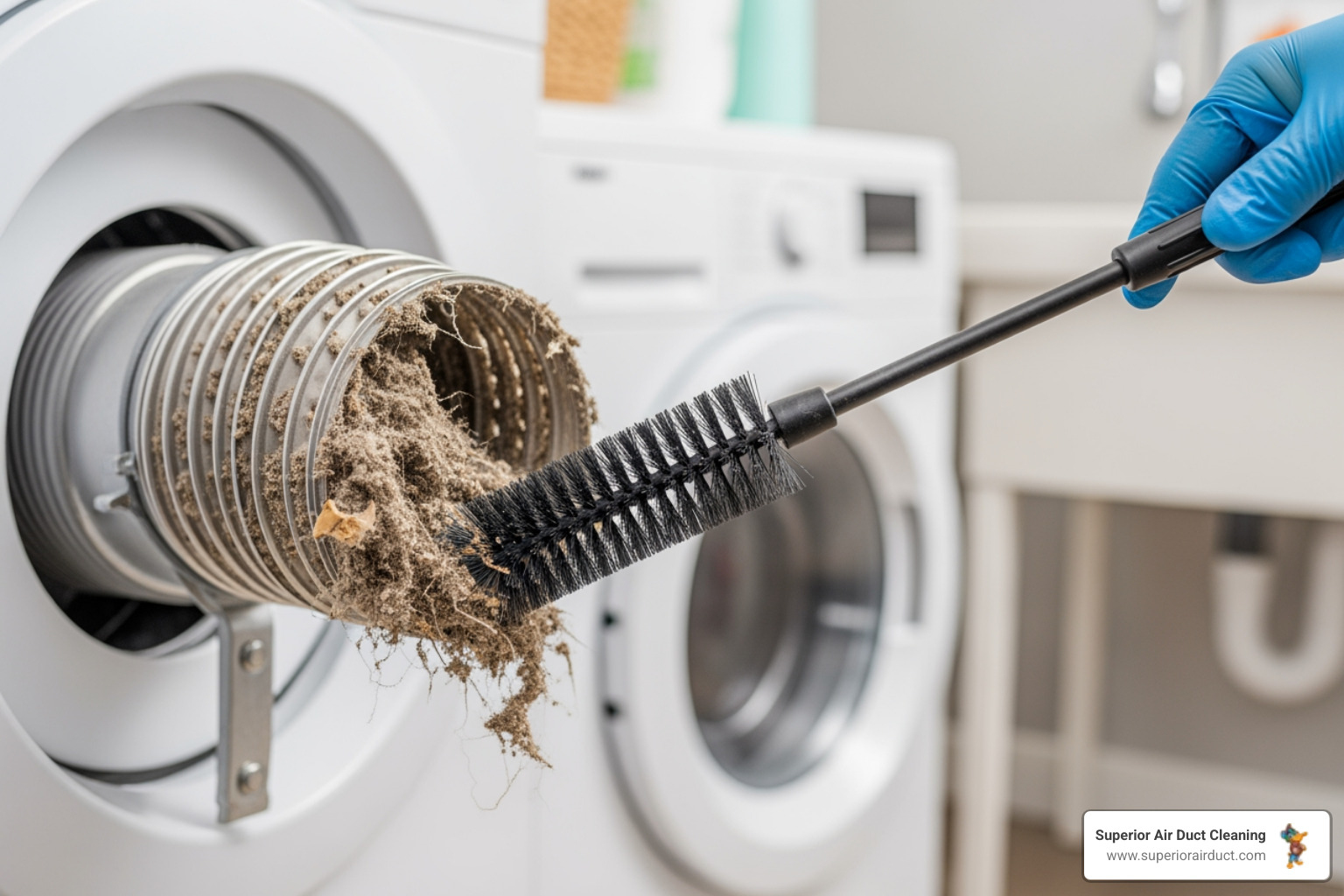 Superior Air Duct Cleaning
www.superiorairduct.com