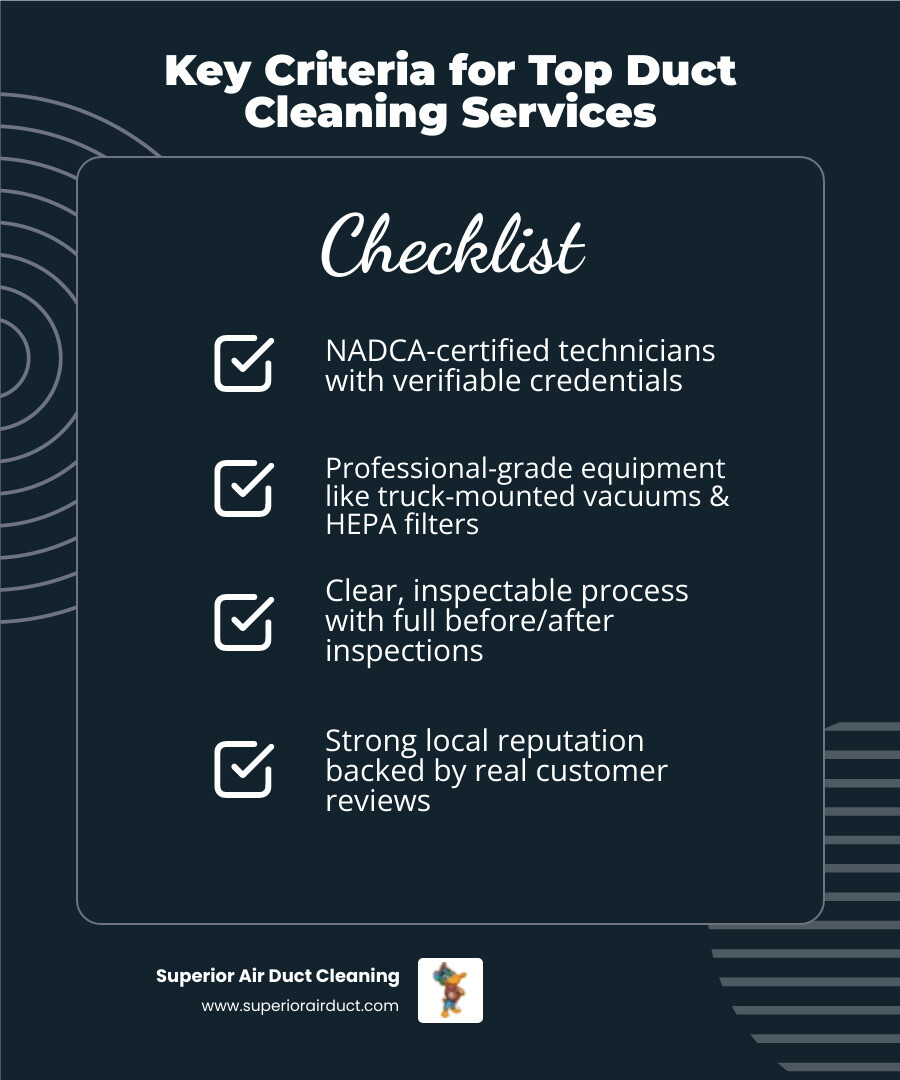 Key Criteria for Top Duct Cleaning Services

Checklist

NADCA-certified technicians with verifiable credentials

Professional-grade equipment like truck-mounted vacuums & HEPA filters

Clear, inspectable process with full before/after inspections

Strong local reputation backed by real customer reviews

Superior Air Duct Cleaning
www.superiorairduct.com