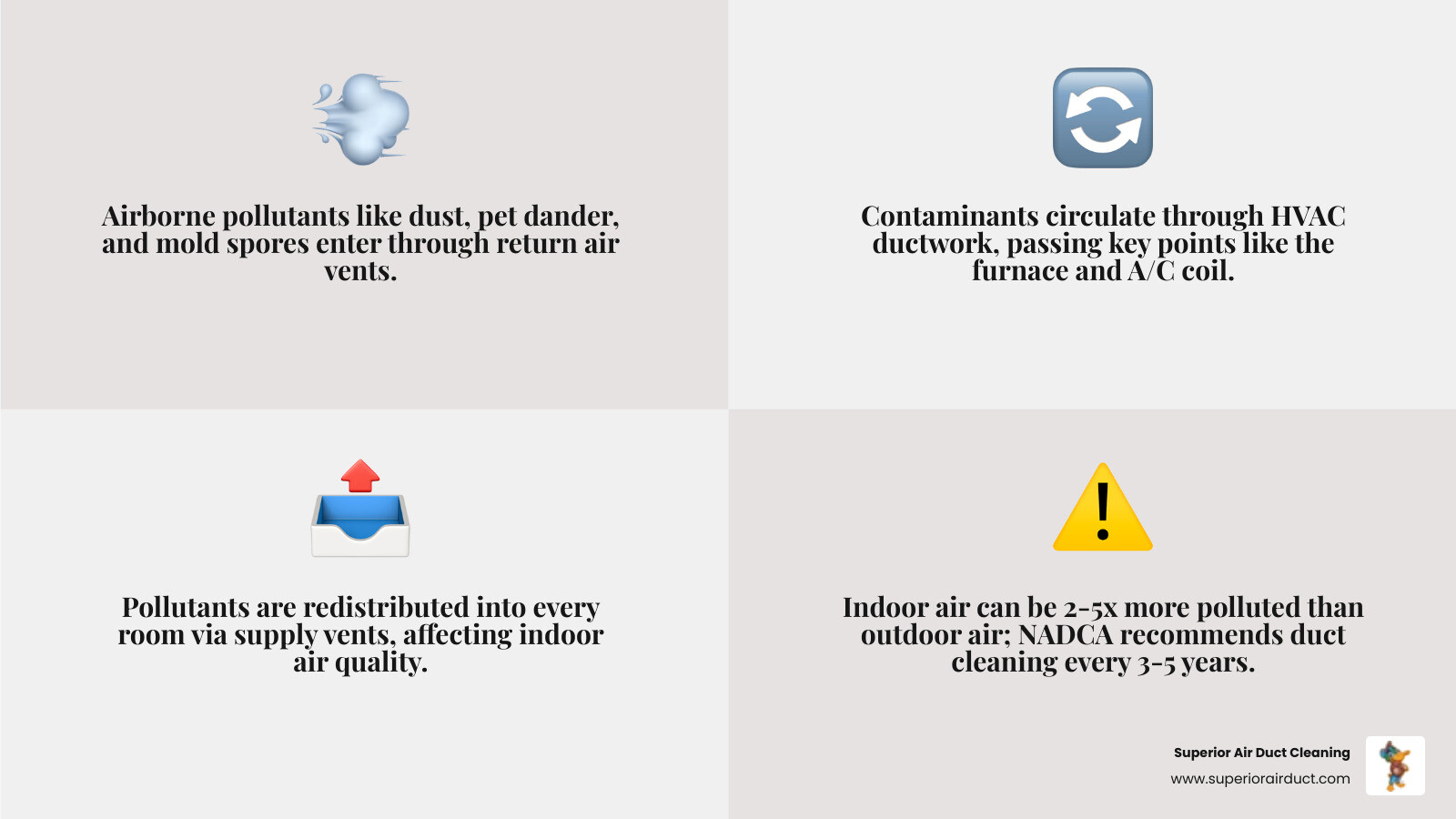 Airborne pollutants like dust, pet dander, and mold spores enter through return air vents.

Contaminants circulate through HVAC ductwork, passing key points like the furnace and A/C coil.

Pollutants are redistributed into every room via supply vents, affecting indoor air quality.

Indoor air can be 2-5x more polluted than outdoor air; NADCA recommends duct cleaning every 3-5 years.

Superior Air Duct Cleaning
www.superiorairduct.com