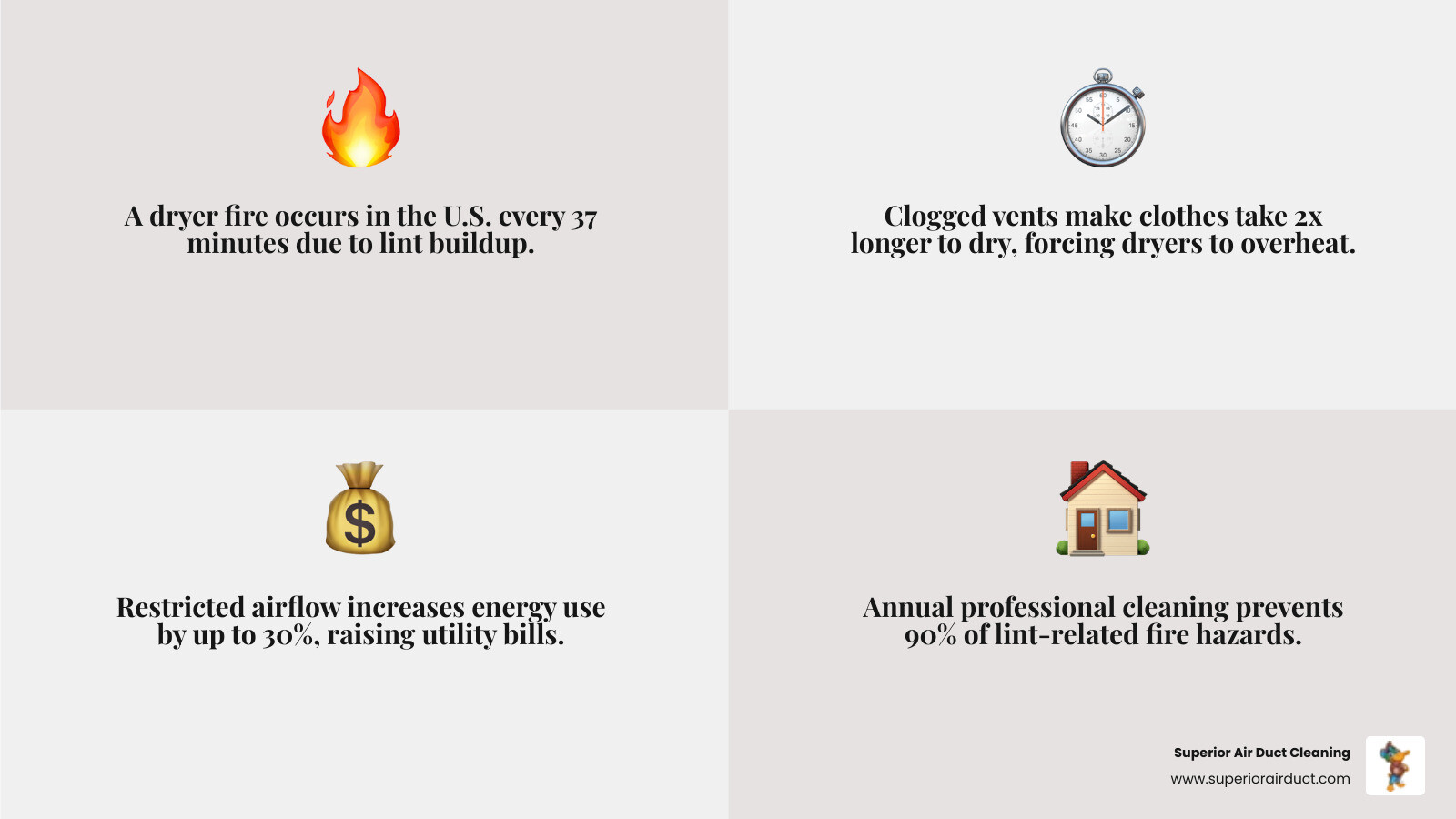 A dryer fire occurs in the U.S. every 37 minutes due to lint buildup.

Clogged vents make clothes take 2x longer to dry, forcing dryers to overheat.

Restricted airflow increases energy use by up to 30%, raising utility bills.

Annual professional cleaning prevents 90% of lint-related fire hazards.

Superior Air Duct Cleaning
www.superiorairduct.com