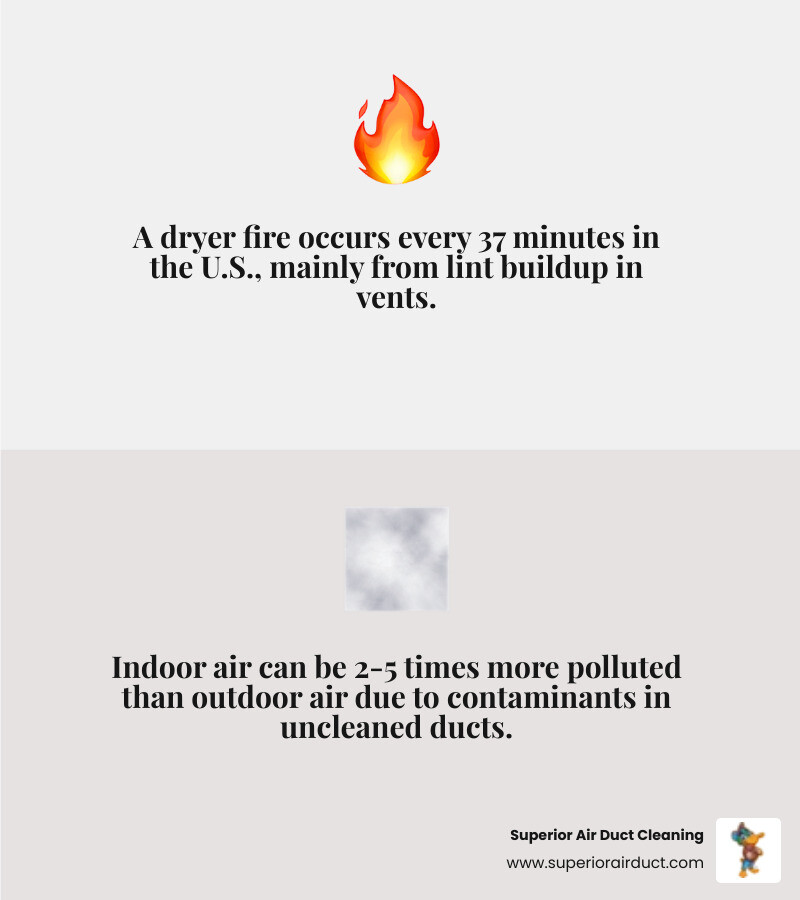 A dryer fire occurs every 37 minutes in the U.S., mainly from lint buildup in vents.

Indoor air can be 2-5 times more polluted than outdoor air due to contaminants in uncleaned ducts.

Superior Air Duct Cleaning
www.superiorairduct.com