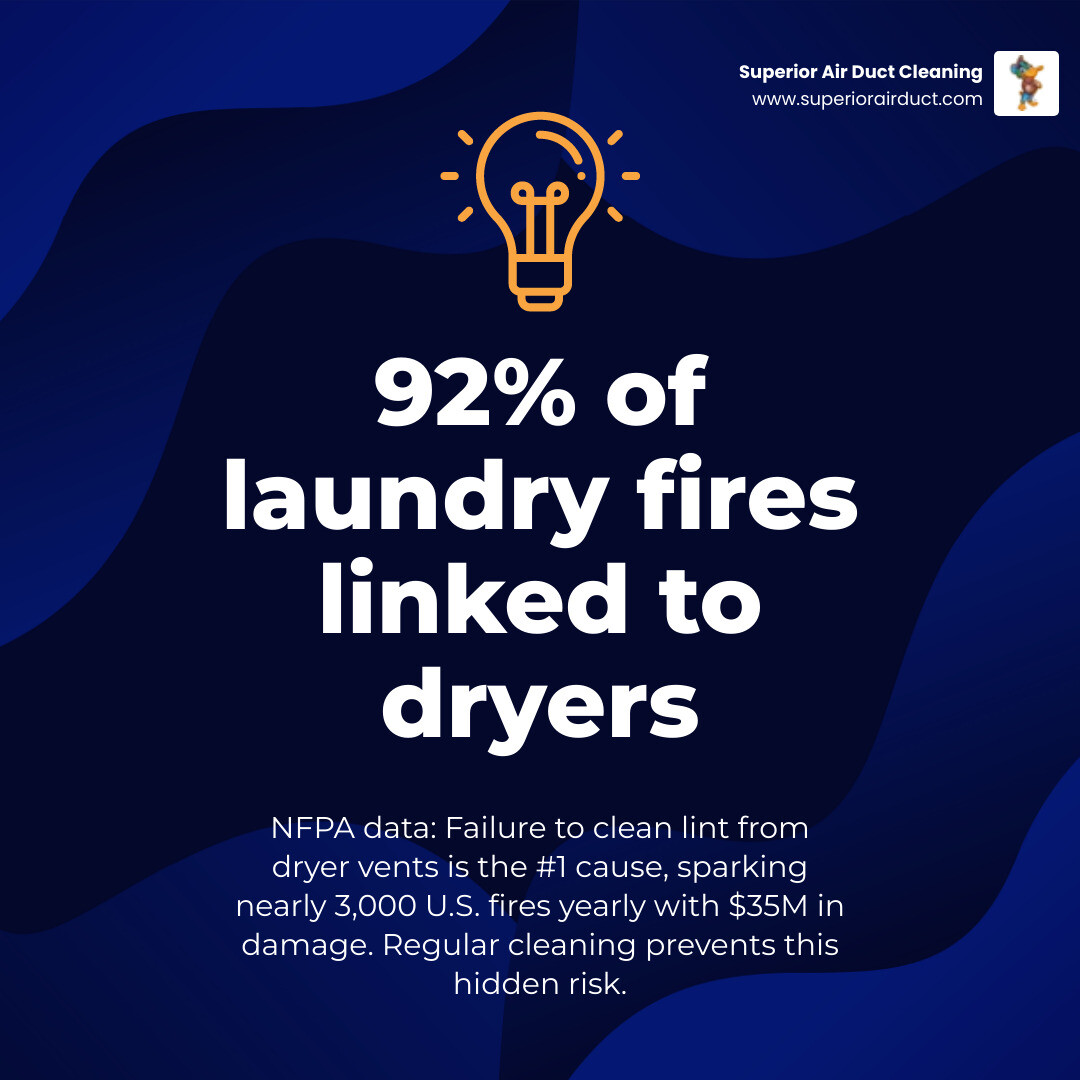 Superior Air Duct Cleaning
www.superiorairduct.com

92% of laundry fires linked to dryers

NFPA data: Failure to clean lint from dryer vents is the #1 cause, sparking nearly 3,000 U.S. fires yearly with \$35M in damage. Regular cleaning prevents this hidden risk.