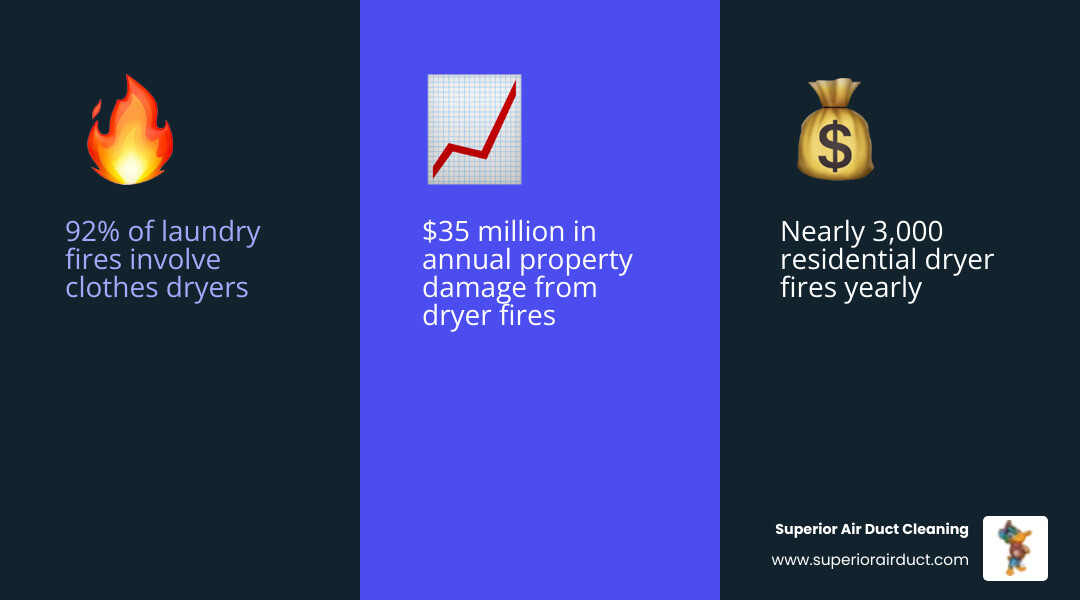 92% of laundry fires involve clothes dryers

\$35 million in annual property damage from dryer fires

Nearly 3,000 residential dryer fires yearly

Superior Air Duct Cleaning
www.superiorairduct.com