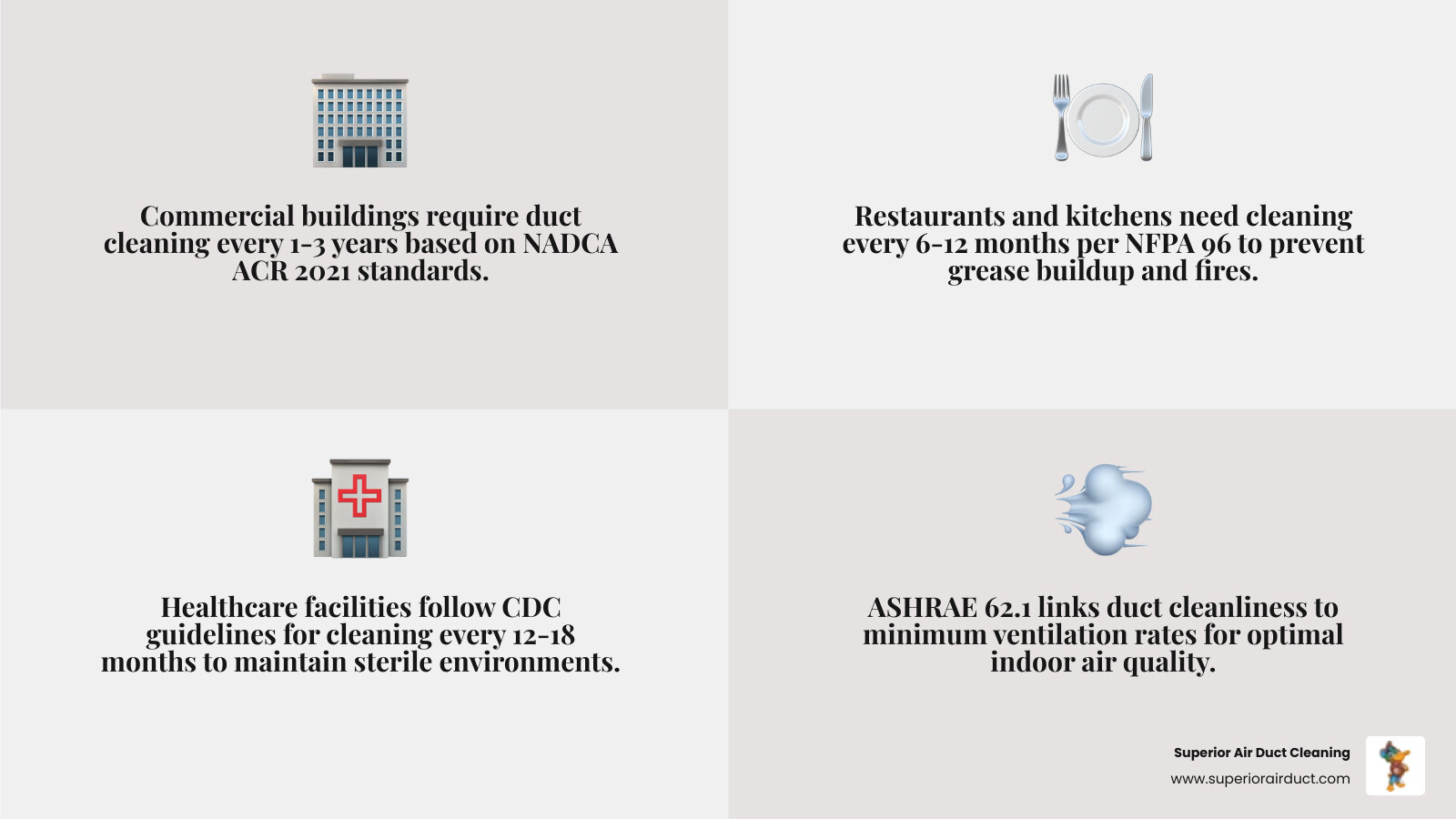 Commercial buildings require duct cleaning every 1-3 years based on NADCA ACR 2021 standards.

Restaurants and kitchens need cleaning every 6-12 months per NFPA 96 to prevent grease buildup and fires.

Healthcare facilities follow CDC guidelines for cleaning every 12-18 months to maintain sterile environments.

ASHRAE 62.1 links duct cleanliness to minimum ventilation rates for optimal indoor air quality.

Superior Air Duct Cleaning
www.superiorairduct.com