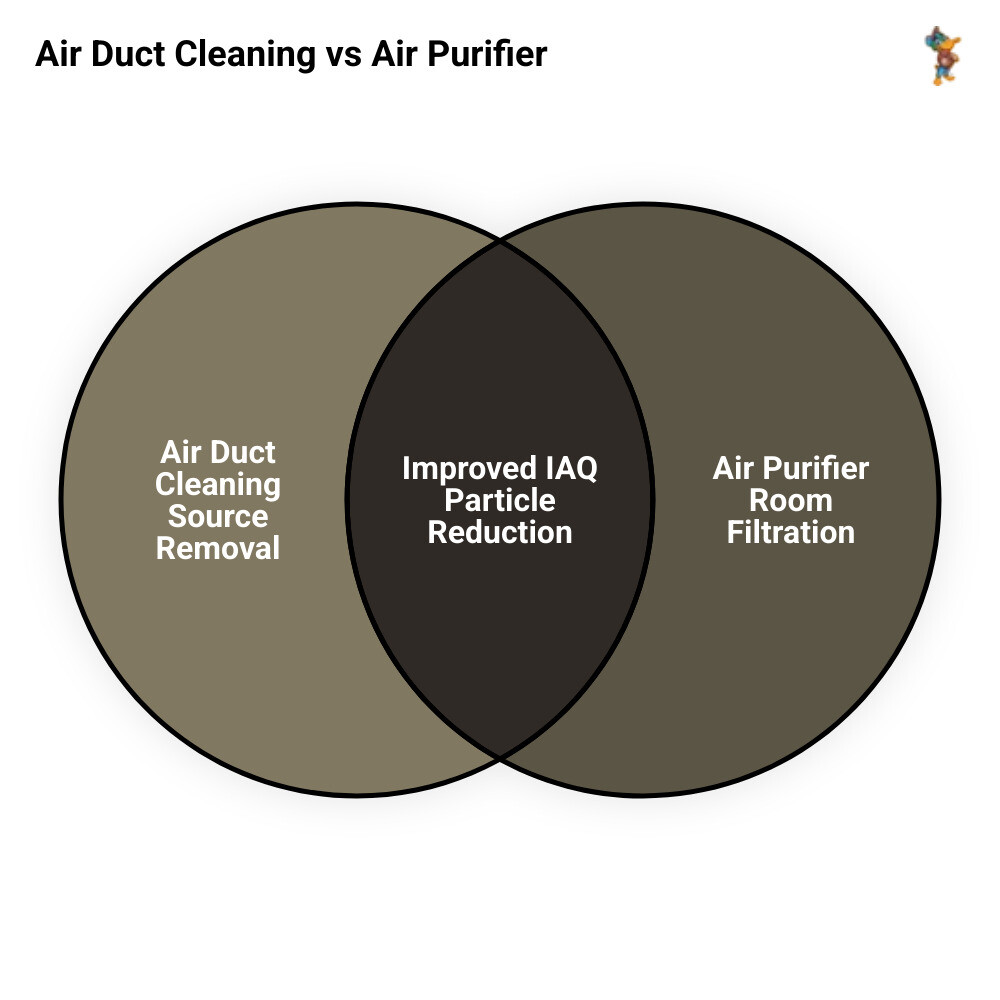 Air Duct Cleaning vs Air Purifier

Air Duct Cleaning Source Removal

Improved IAQ Particle Reduction

Air Purifier Room Filtration