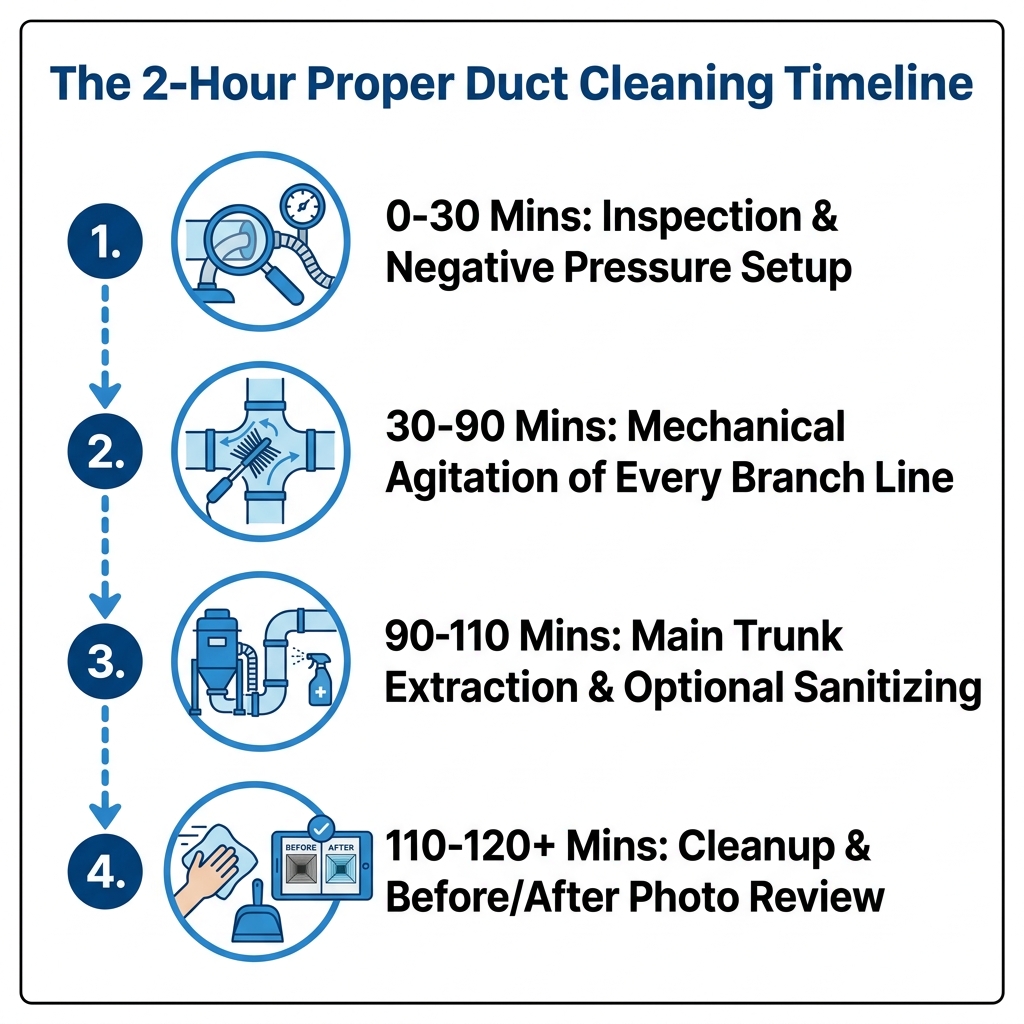 The 2-Hour Proper Duct Cleaning Timeline

1.

0-30 Mins: Inspection & Negative Pressure Setup

2.

30-90 Mins: Mechanical Agitation of Every Branch Line

3.

90-110 Mins: Main Trunk Extraction & Optional Sanitizing

4.

BEFORE AFTER

110-120+ Mins: Cleanup & Before/After Photo Review