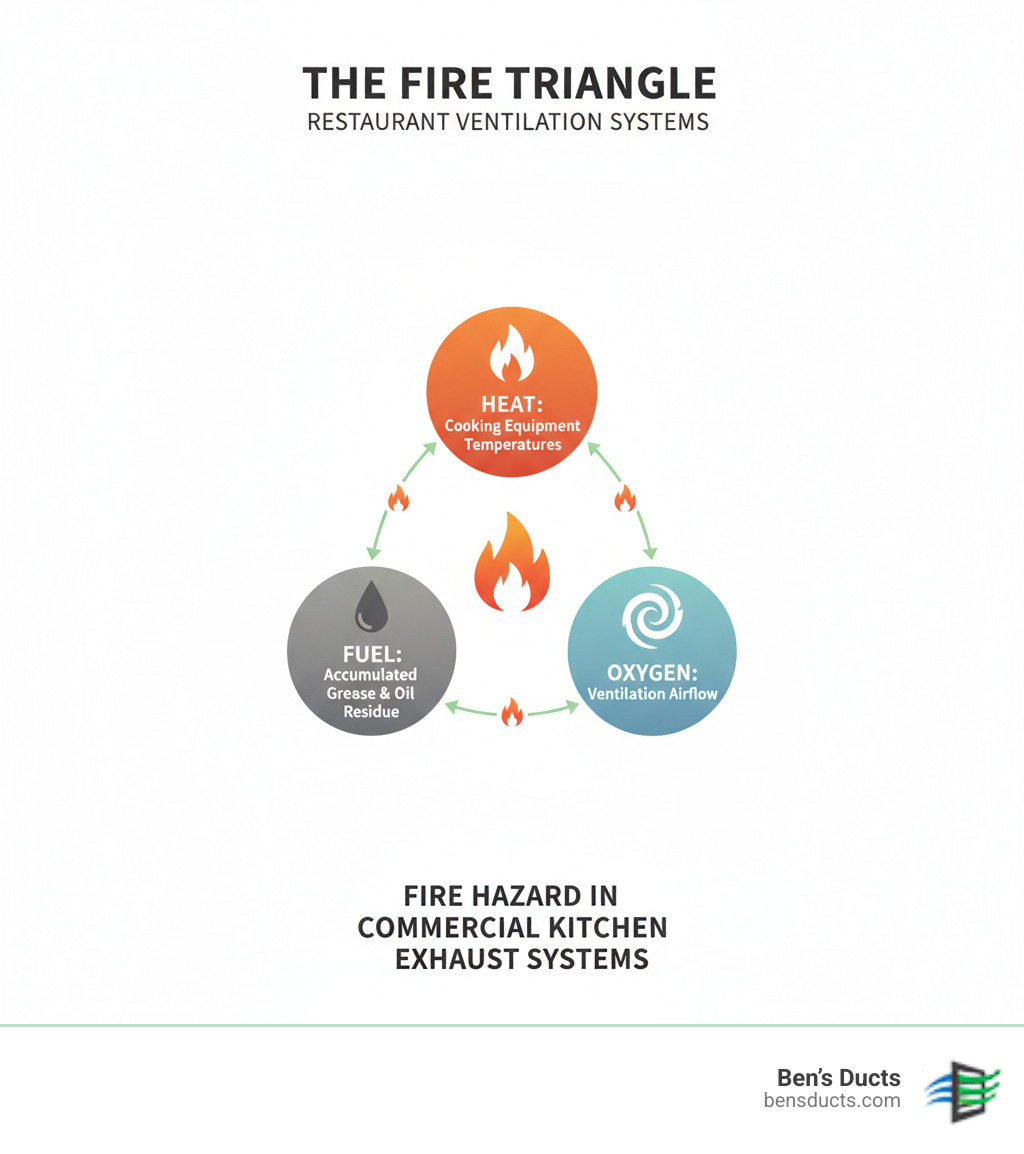 THE FIRE TRIANGLE
RESTAURANT VENTILATION SYSTEMS

HEAT:
Cooking Equipment Temperatures

FUEL:
Accumulated Grease & Oil Residue

OXYGEN:
Ventilation Airflow

FIRE HAZARD IN COMMERCIAL KITCHEN EXHAUST SYSTEMS

Ben's Ducts
bensducts.com