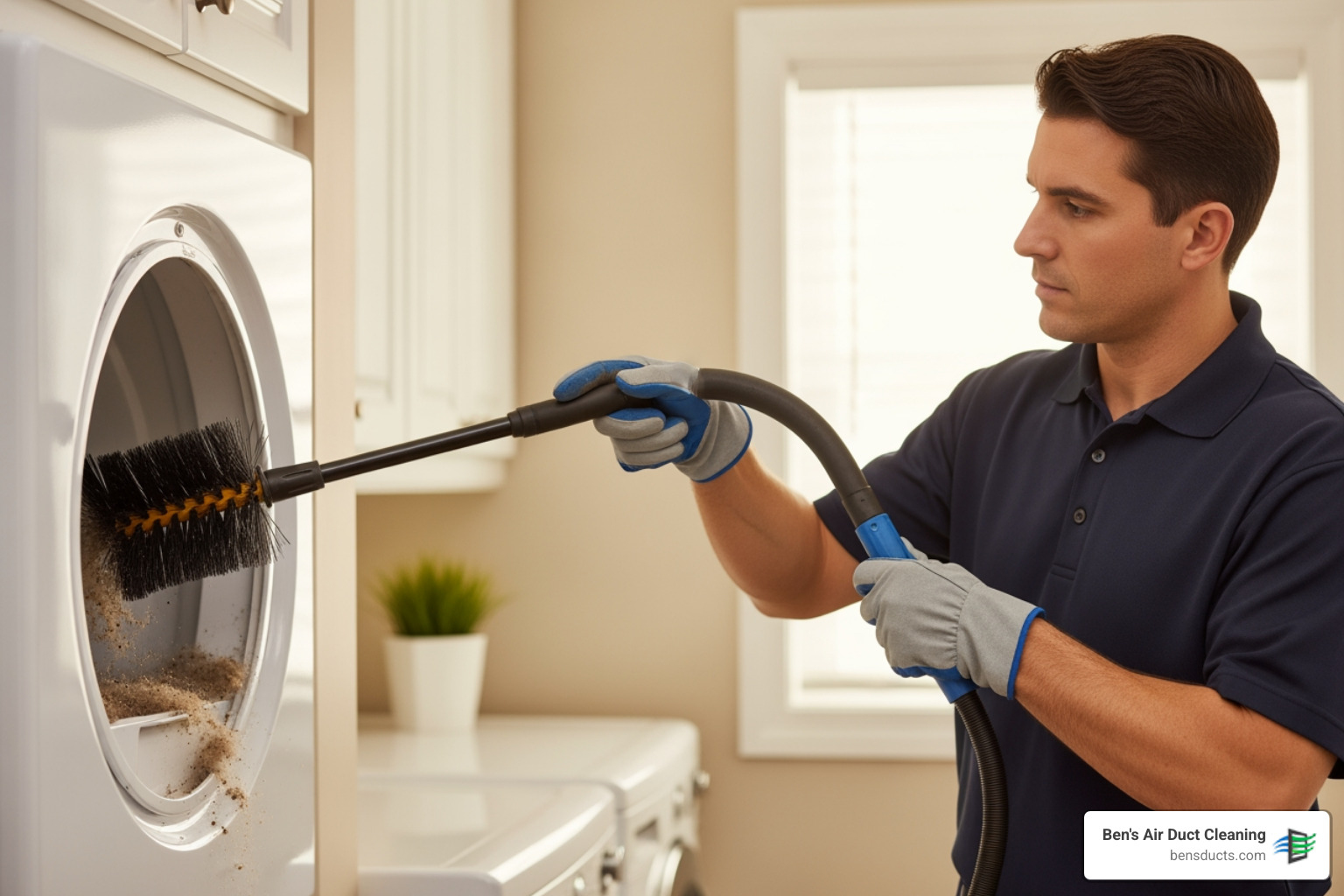 Ben's Air Duct Cleaning
bensducts.com