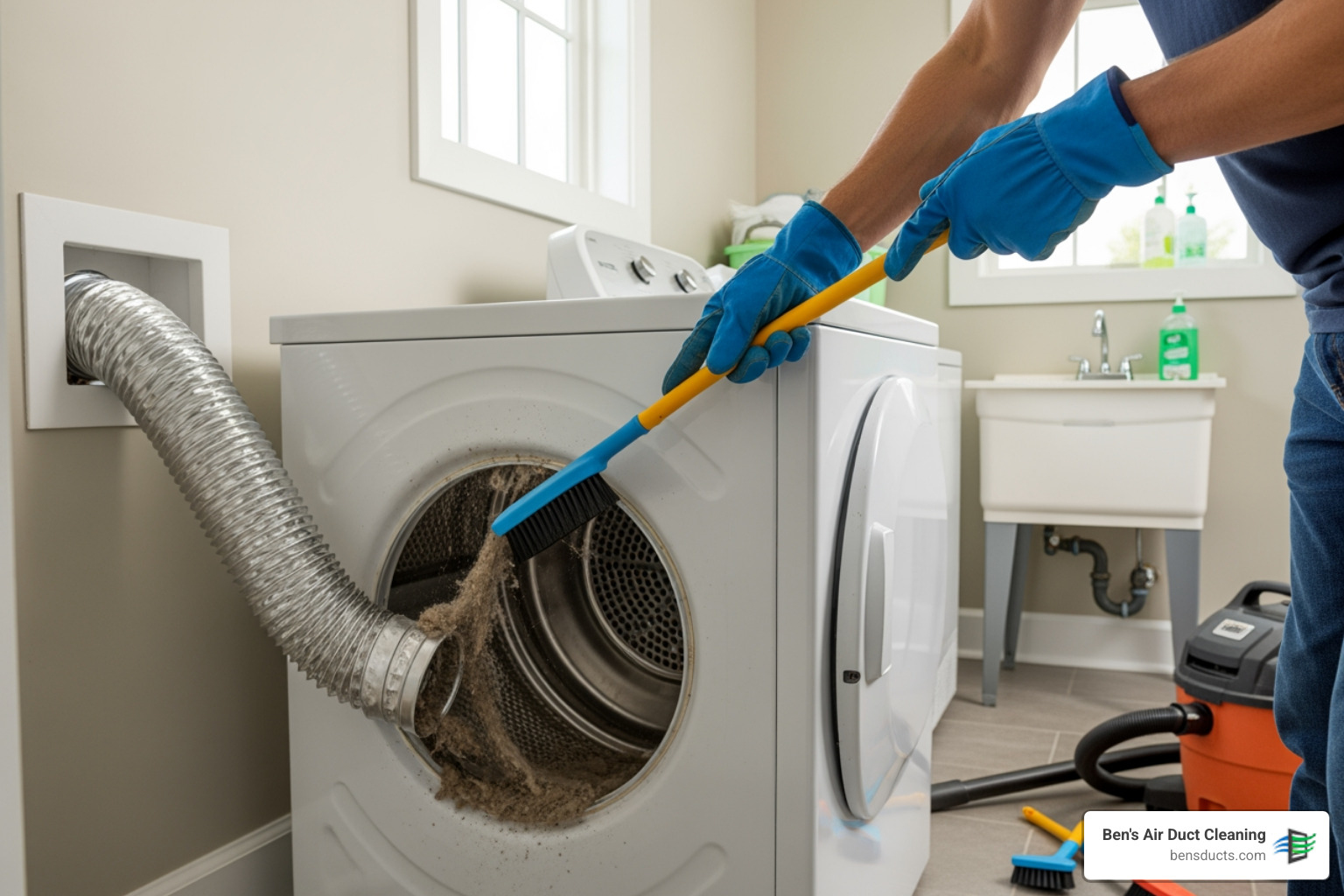 Ben's Air Duct Cleaning
bensducts.com