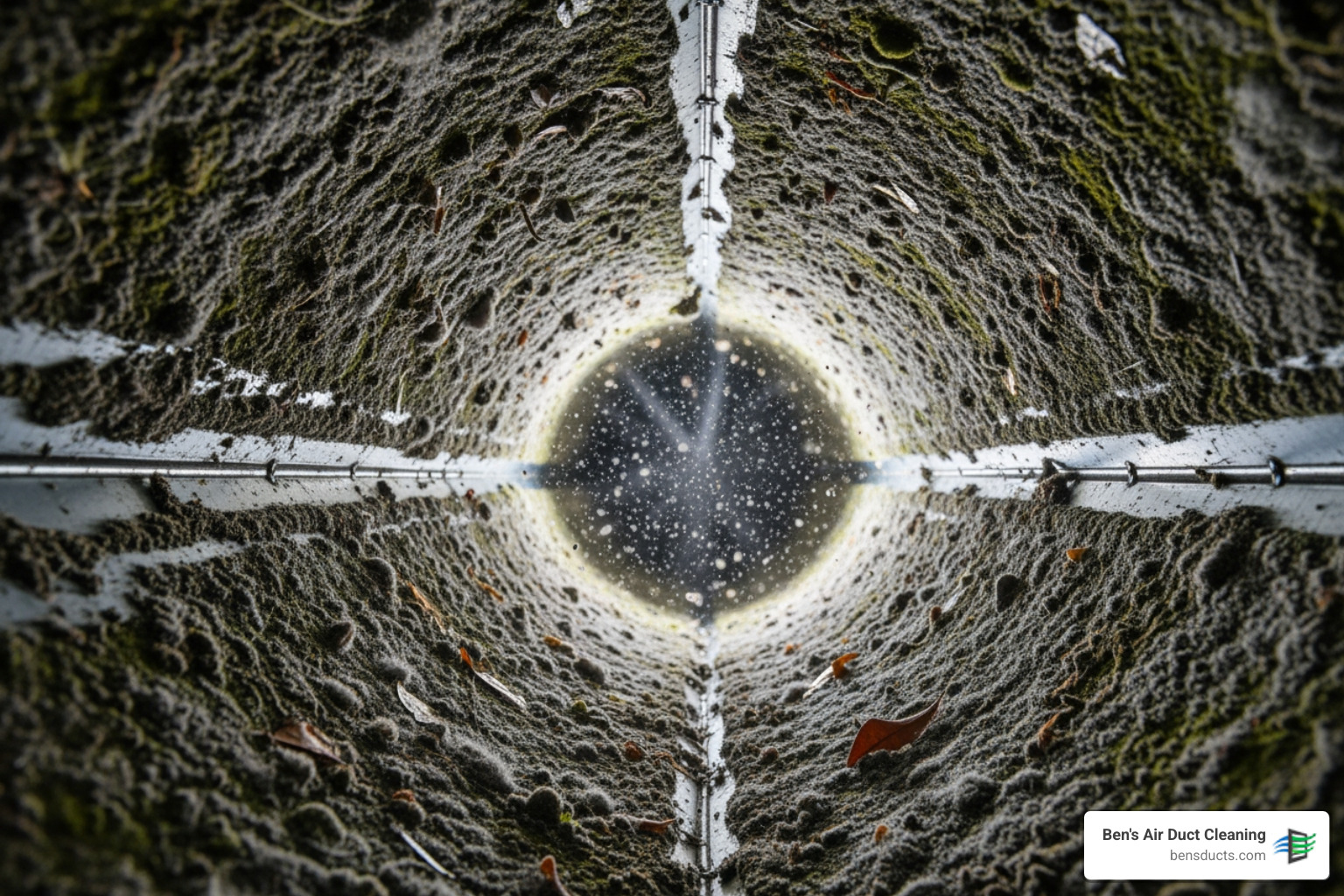 Ben's Air Duct Cleaning
bensducts.com