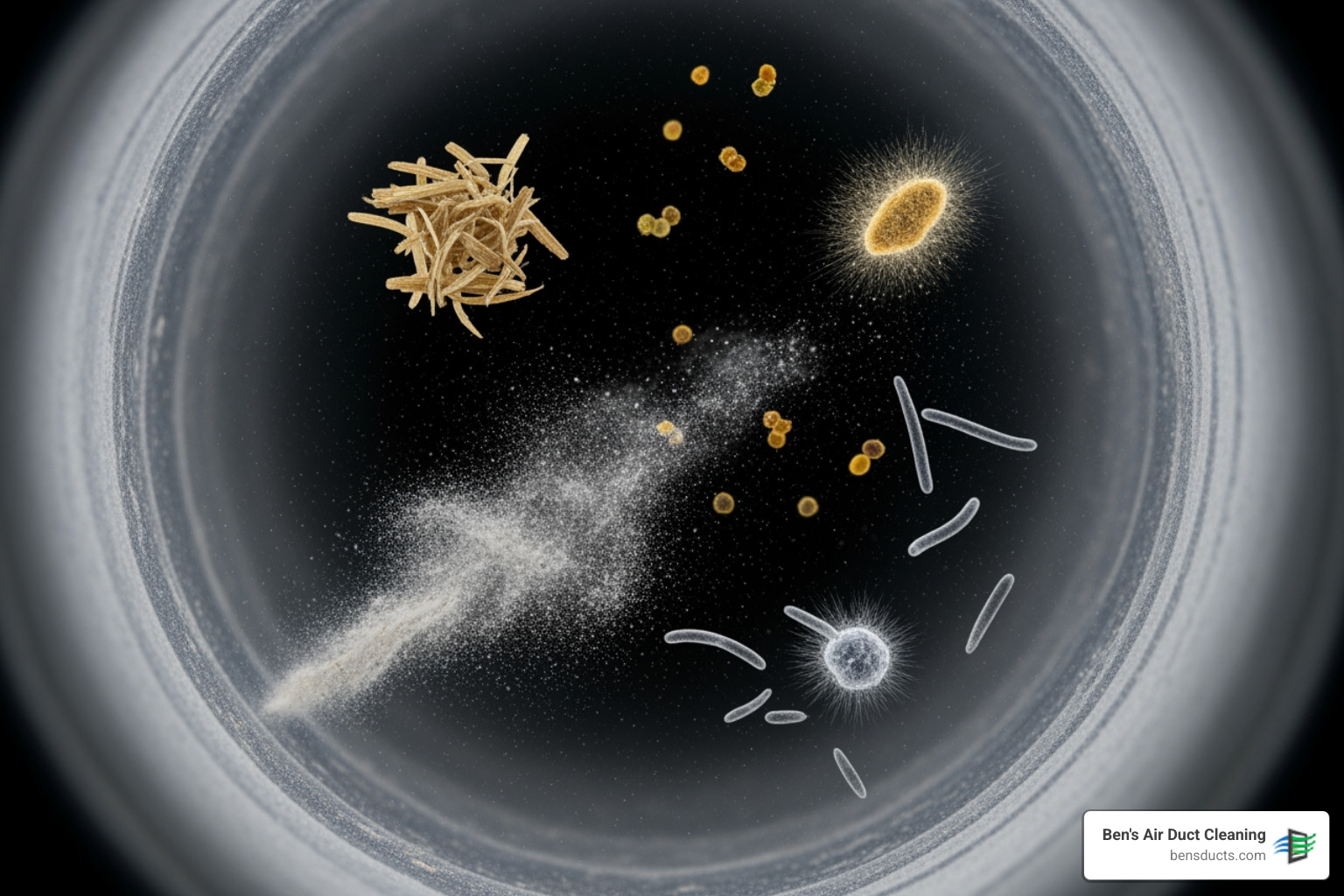 Ben's Air Duct Cleaning
bensducts.com