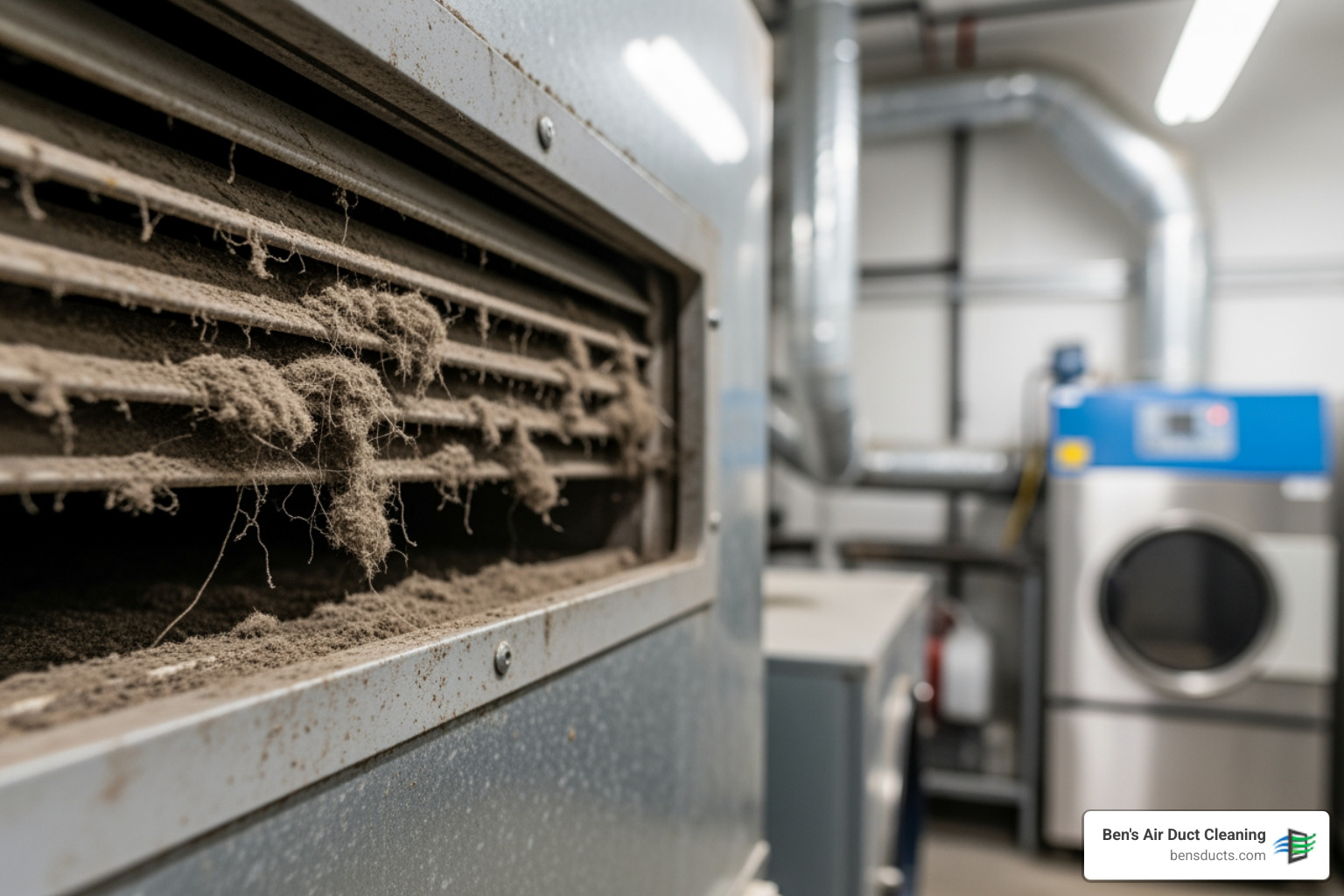 Ben's Air Duct Cleaning
bensducts.com