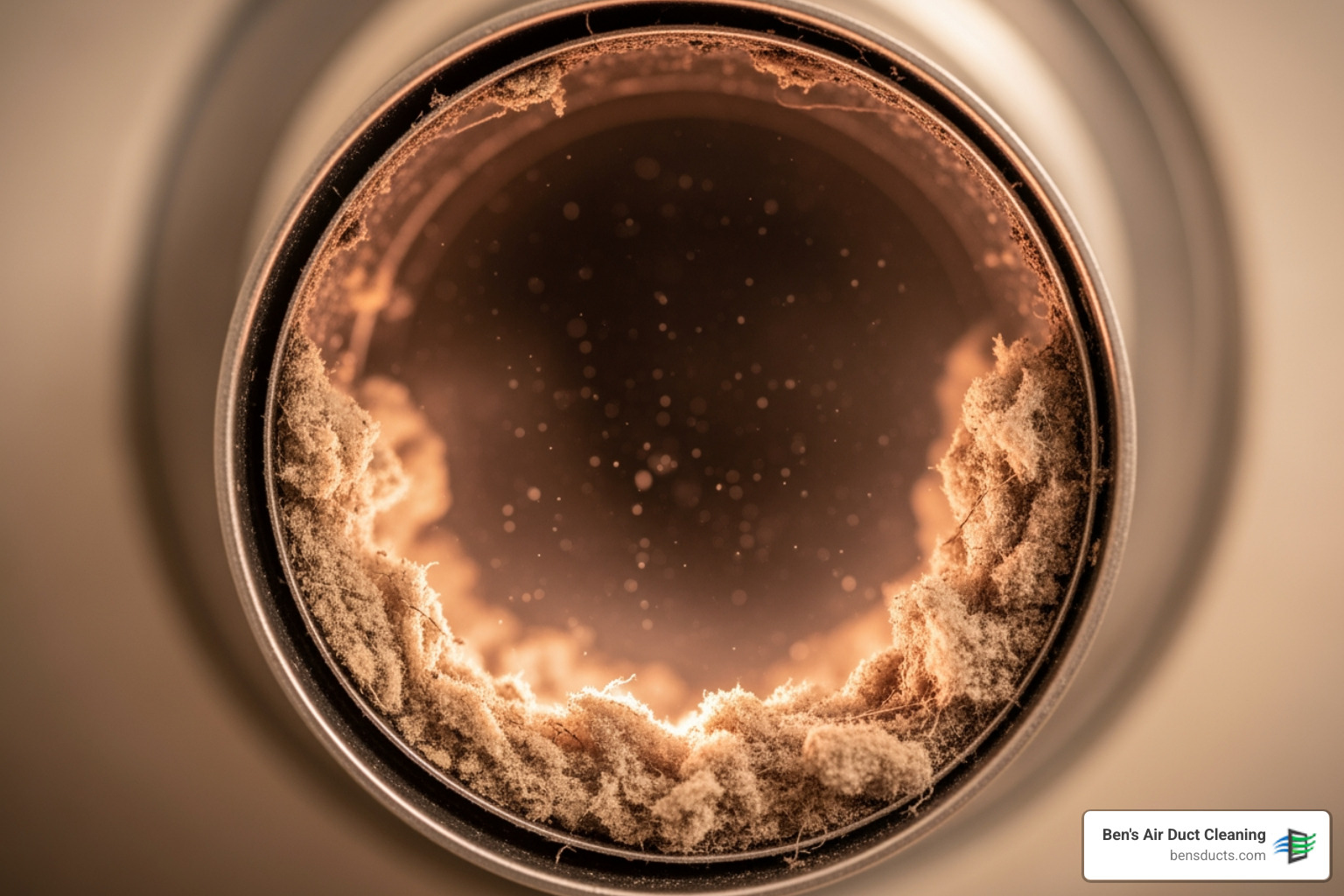 Ben's Air Duct Cleaning
bensducts.com