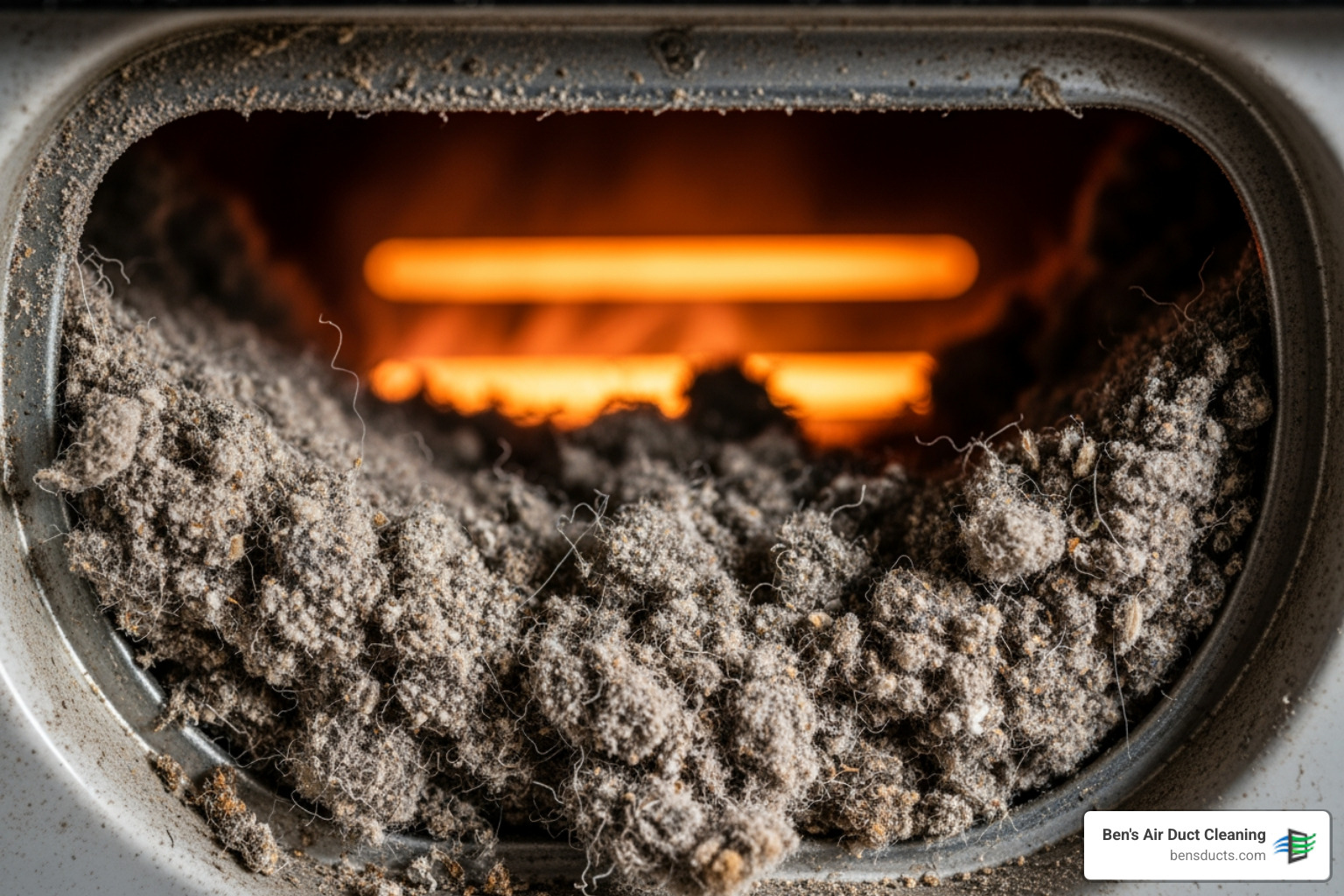 Ben's Air Duct Cleaning
bensducts.com