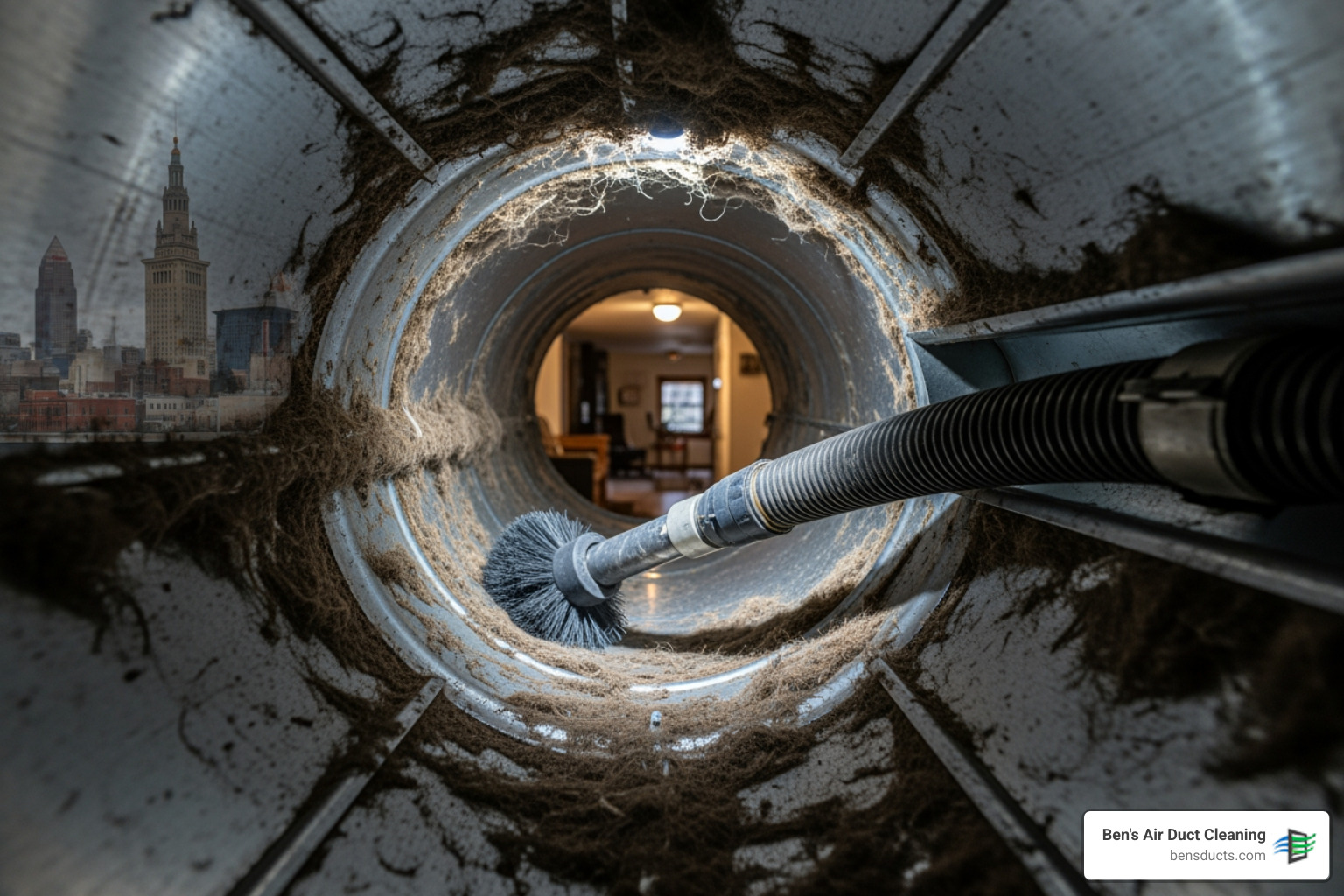 Ben's Air Duct Cleaning
bensducts.com