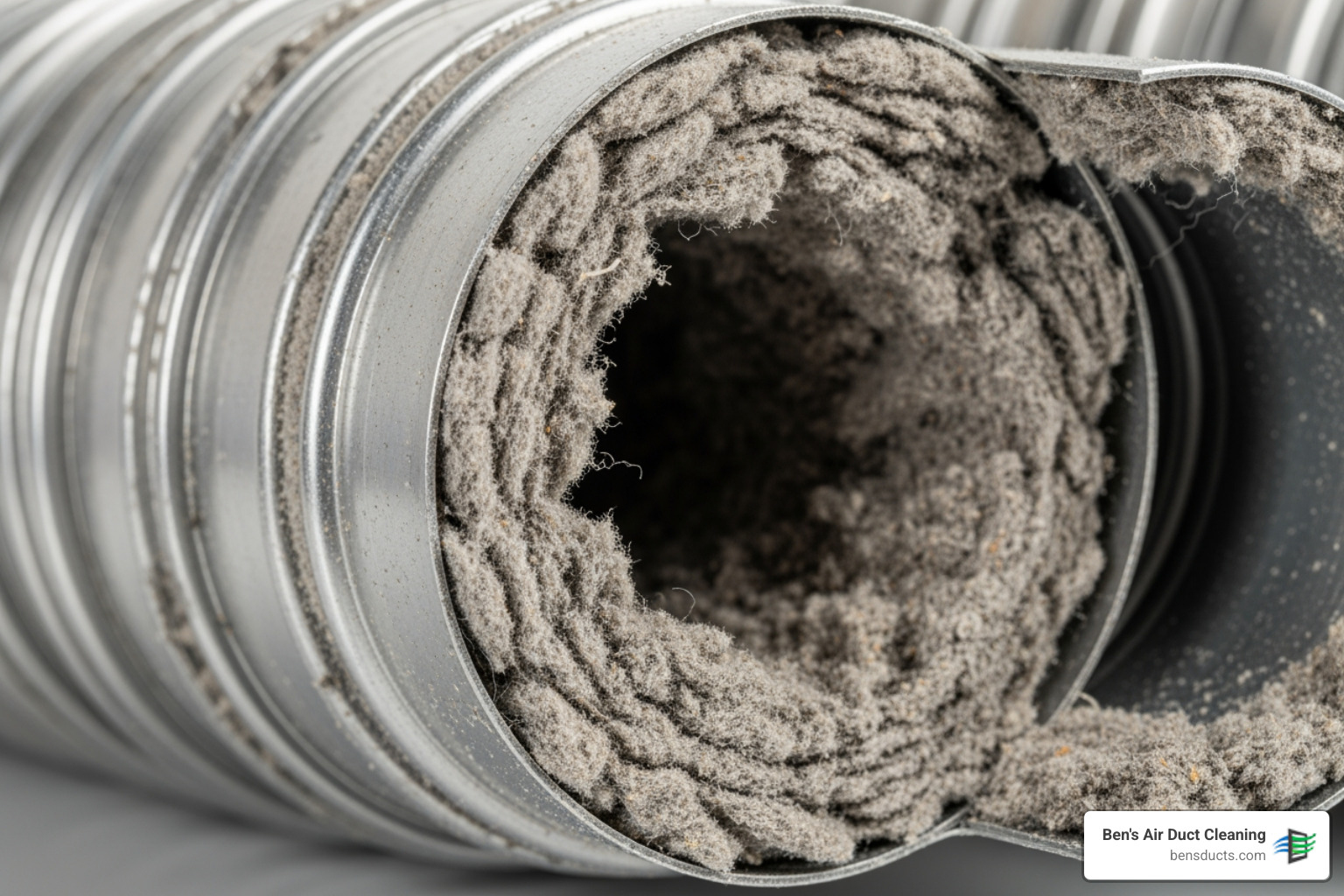 Ben's Air Duct Cleaning
bensducts.com