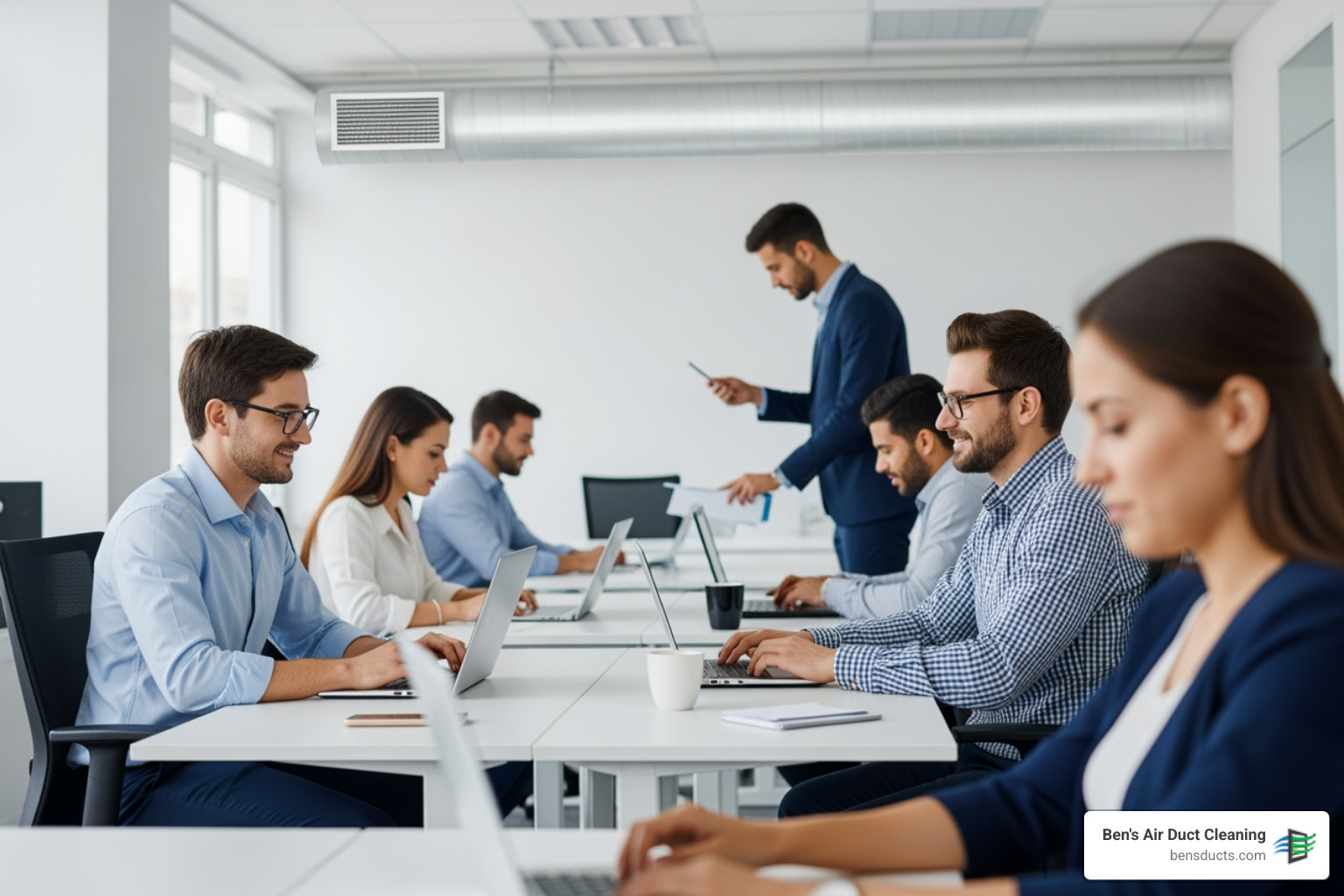 Ben's Air Duct Cleaning
bensducts.com