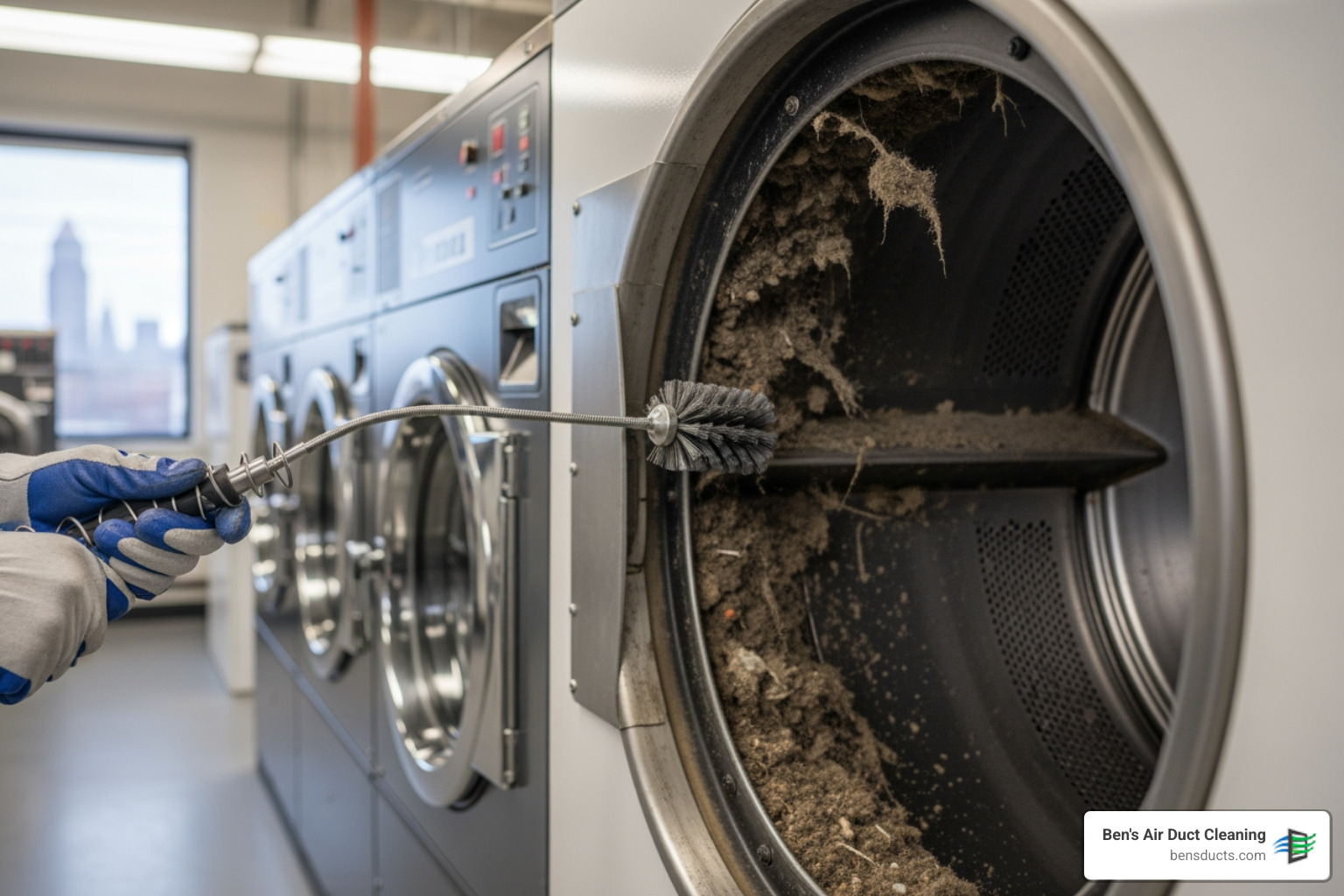 Ben's Air Duct Cleaning
bensducts.com