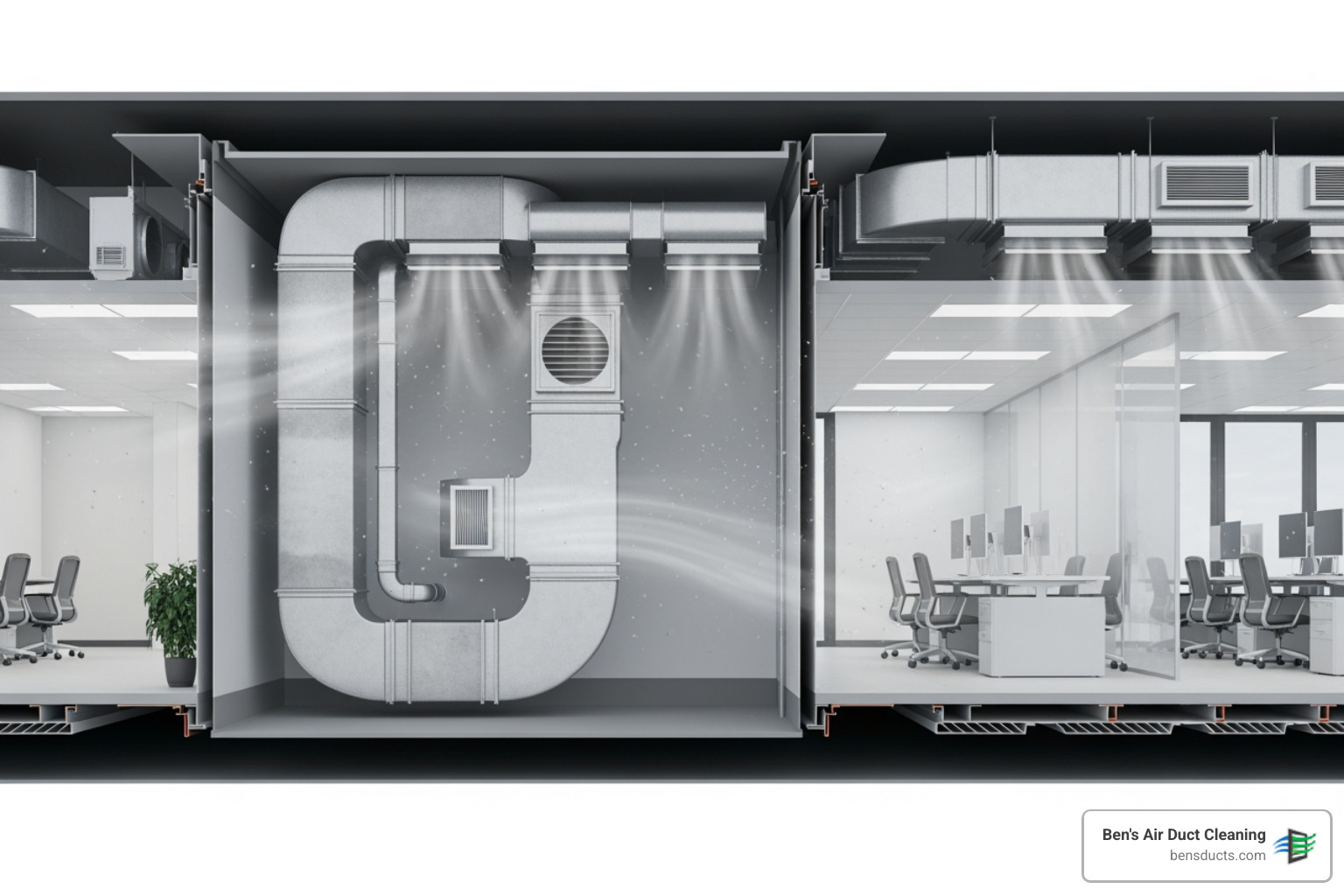 Ben's Air Duct Cleaning
bensducts.com