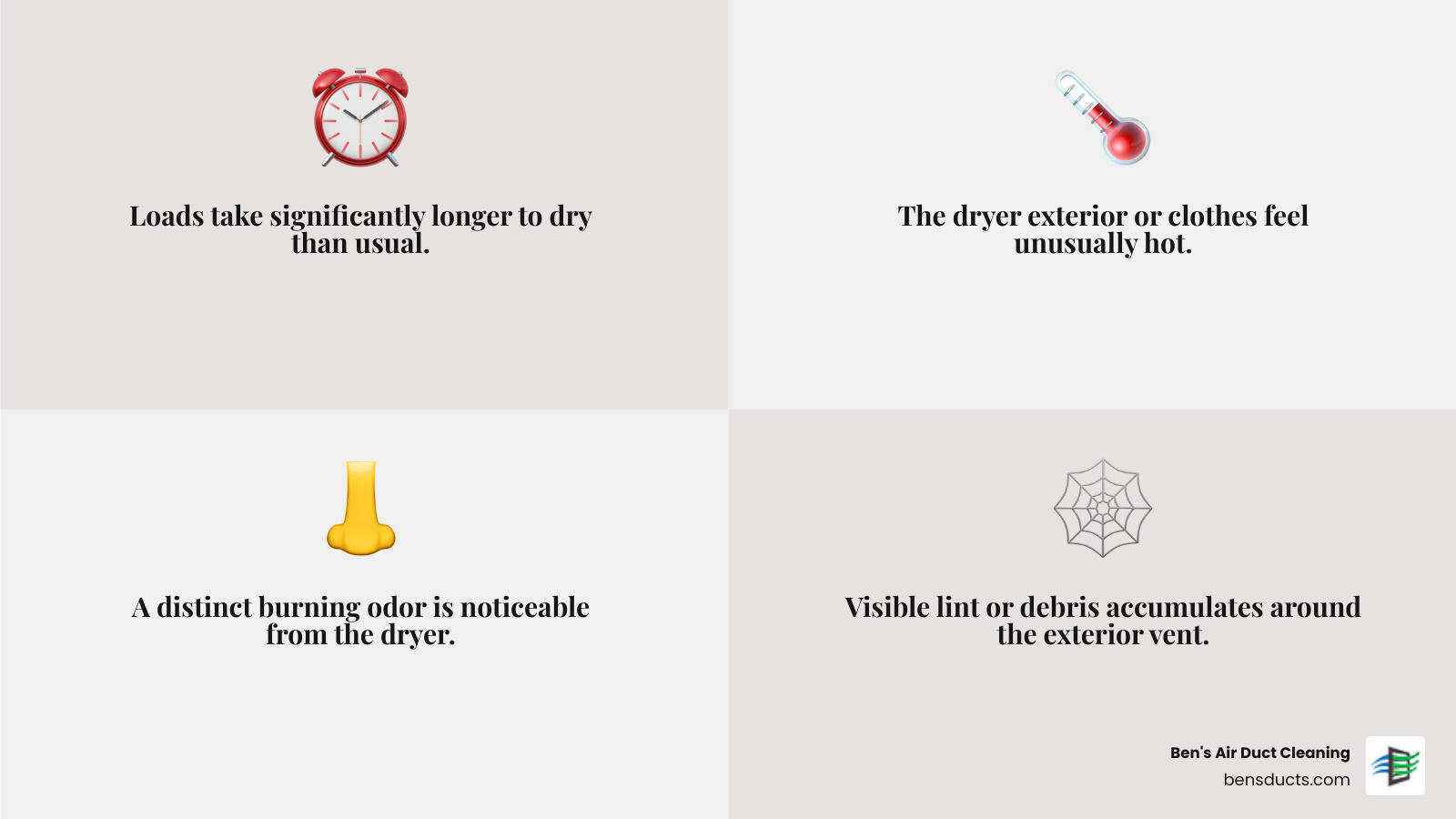 Loads take significantly longer to dry than usual.

The dryer exterior or clothes feel unusually hot.

A distinct burning odor is noticeable from the dryer.

Visible lint or debris accumulates around the exterior vent.

Ben's Air Duct Cleaning
bensducts.com